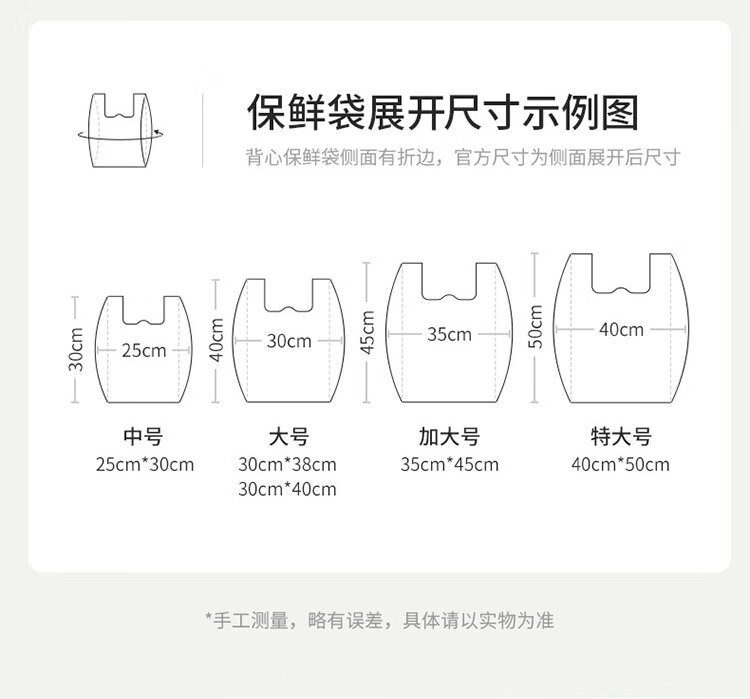 保鲜袋展开尺寸示例图

背心保鲜袋侧面有折边，官方尺寸为侧面展开后尺寸

30cm
25cm

40cm
30cm

45cm
35cm

50cm
40cm

中号
25cm*30cm

大号
30cm*38cm
30cm*40cm

加大号
35cm*45cm

特大号
40cm*50cm

*手工测量，略有误差，具体请以实物为准