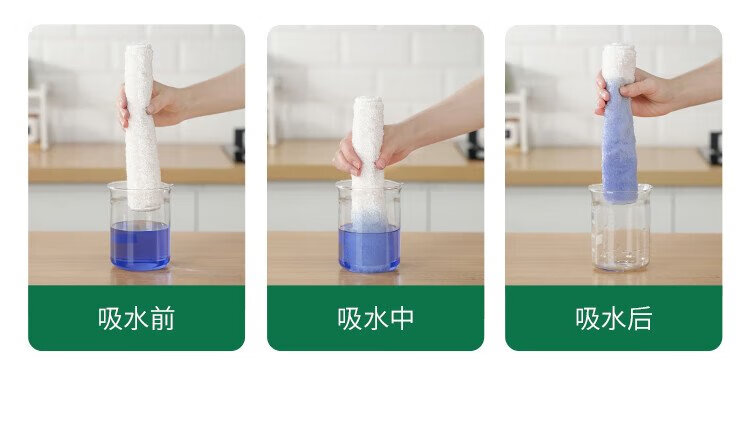 吸水前

吸水中

吸水后