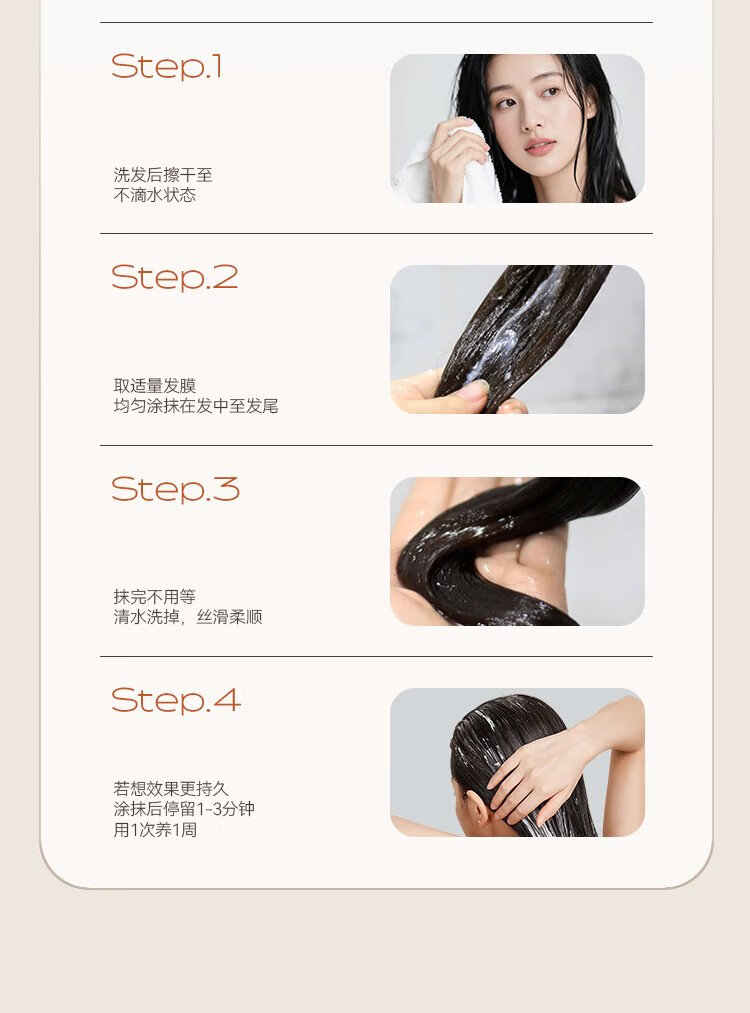 Step.1

洗发后擦干至
不滴水状态

Step.2

取适量发膜
均匀涂抹在发中至发尾

Step.3

抹完不用等
清水洗掉，丝滑柔顺

Step.4

若想效果更持久
涂抹后停留1-3分钟
用1次养1周