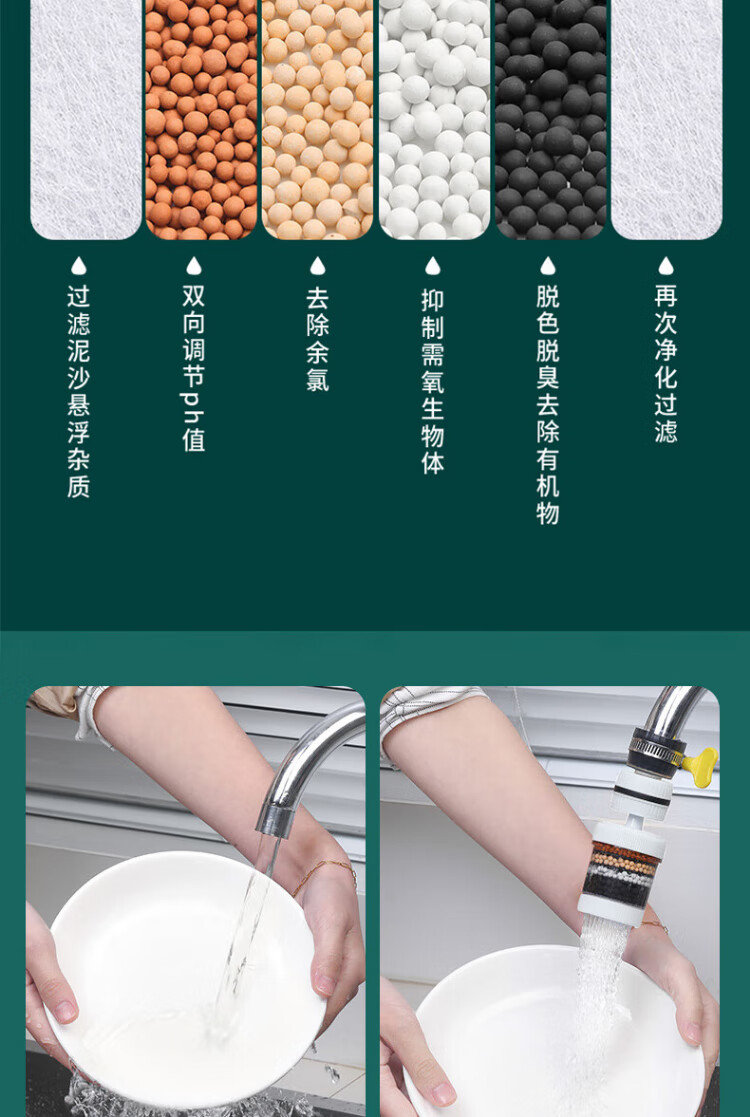 过滤泥沙悬浮杂质

双向调节ph值

去除余氯

抑制需氧生物体

脱色脱臭去除有机物

再次净化过滤