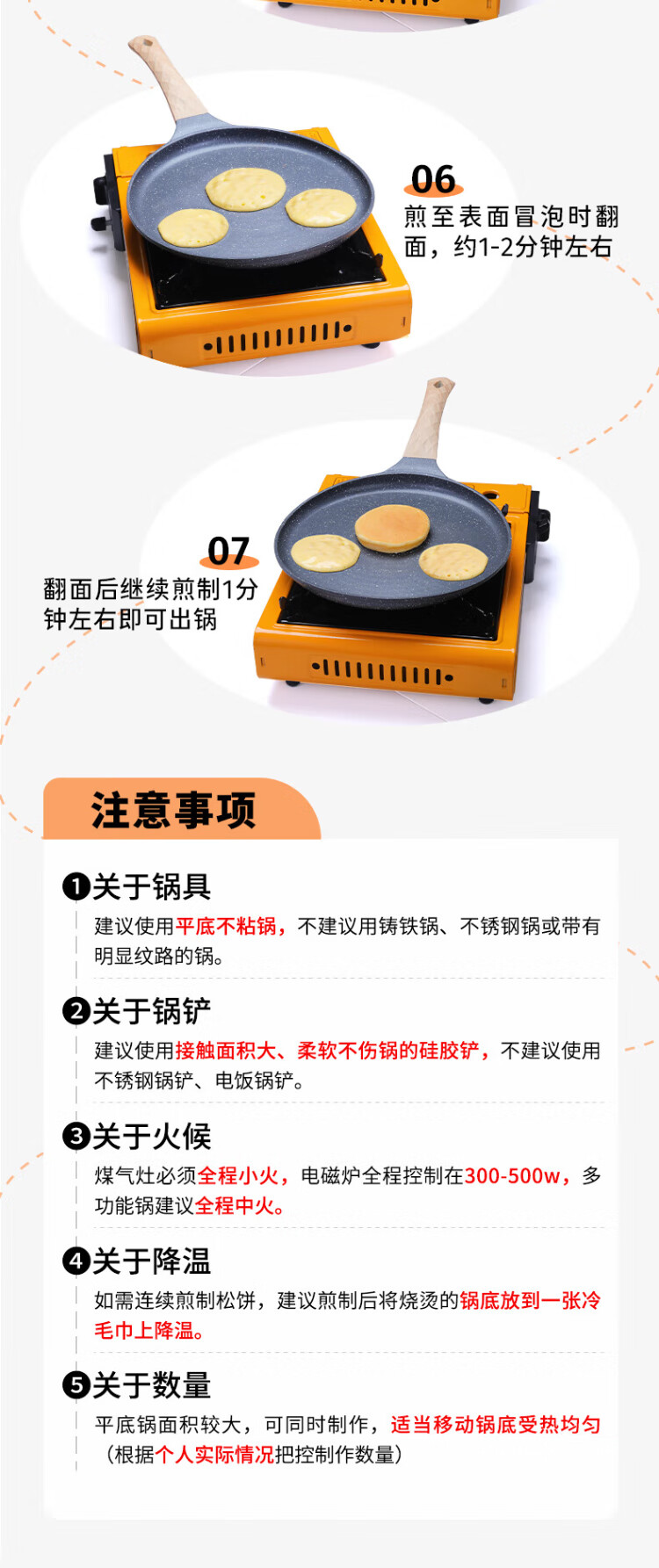 06
煎至表面冒泡时翻面，约1-2分钟左右

07
翻面后继续煎制1分钟左右即可出锅

注意事项

❶关于锅具
建议使用平底不粘锅，不建议用铸铁锅、不锈钢锅或带有明显纹路的锅。

❷关于锅铲
建议使用接触面积大、柔软不伤锅的硅胶铲，不建议使用不锈钢锅铲、电饭锅铲。

❸关于火候
煤气灶必须全程小火，电磁炉全程控制在300-500w，多功能锅建议全程中火。

❹关于降温
如需连续煎制松饼，建议煎制后将烧烫的锅底放到一张冷毛巾上降温。

❺关于数量
平底锅面积较大，可同时制作，适当移动锅底受热均匀（根据个人实际情况把控制作数量）