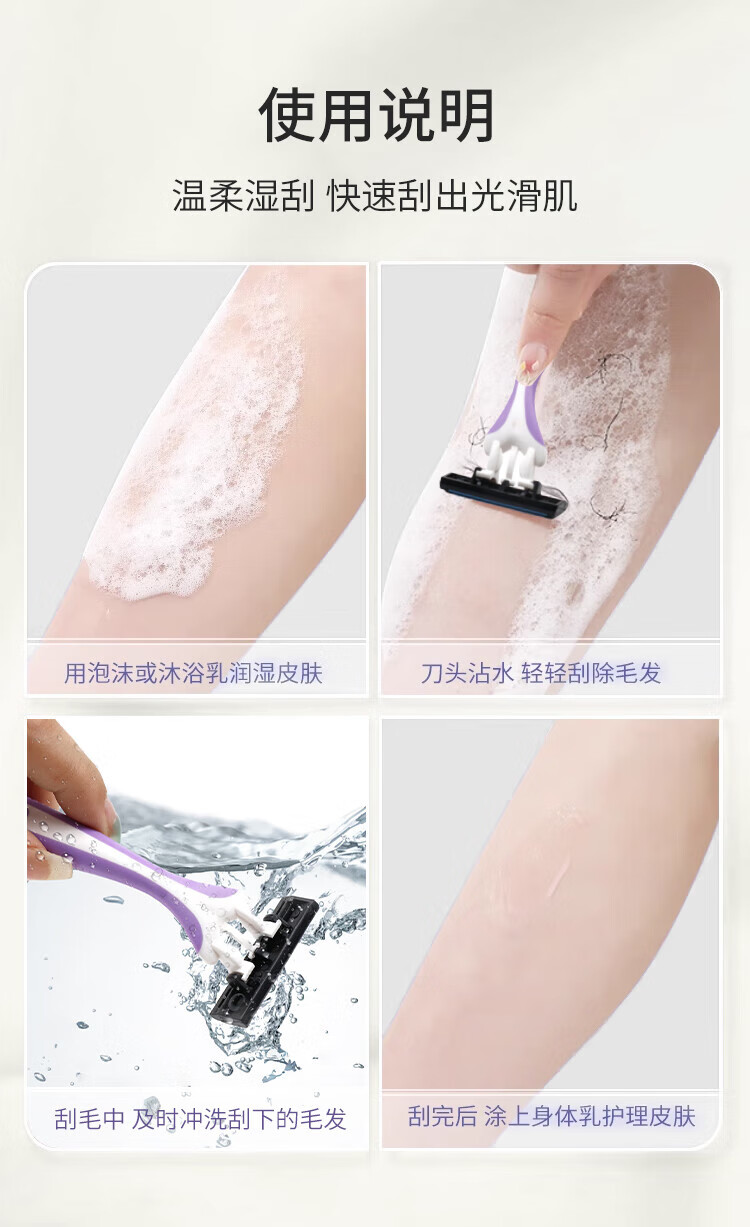 使用说明

温柔湿刮 快速刮出光滑肌

用泡沫或沐浴乳润湿皮肤

刀头沾水 轻轻刮除毛发

刮毛中 及时冲洗刮下的毛发

刮完后 涂上身体乳护理皮肤