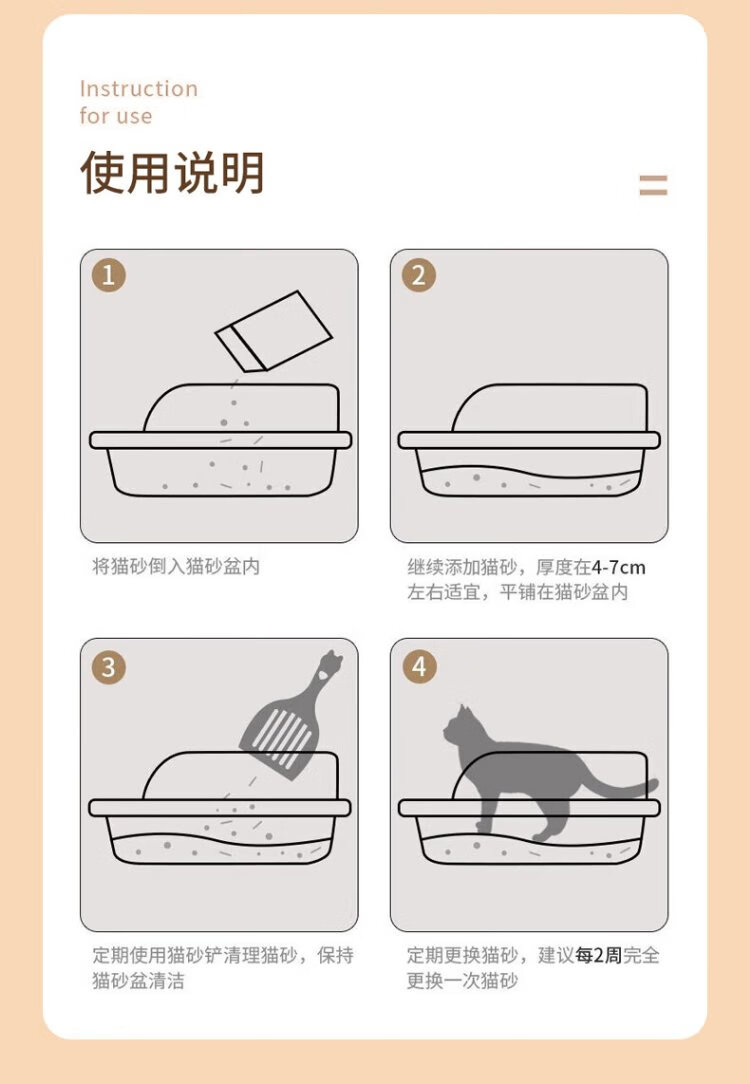 Instruction
for use

使用说明

1

将猫砂倒入猫砂盆内

2

继续添加猫砂，厚度在4-7cm左右适宜，平铺在猫砂盆内

3

定期使用猫砂铲清理猫砂，保持猫砂盆清洁

4

定期更换猫砂，建议每2周完全更换一次猫砂