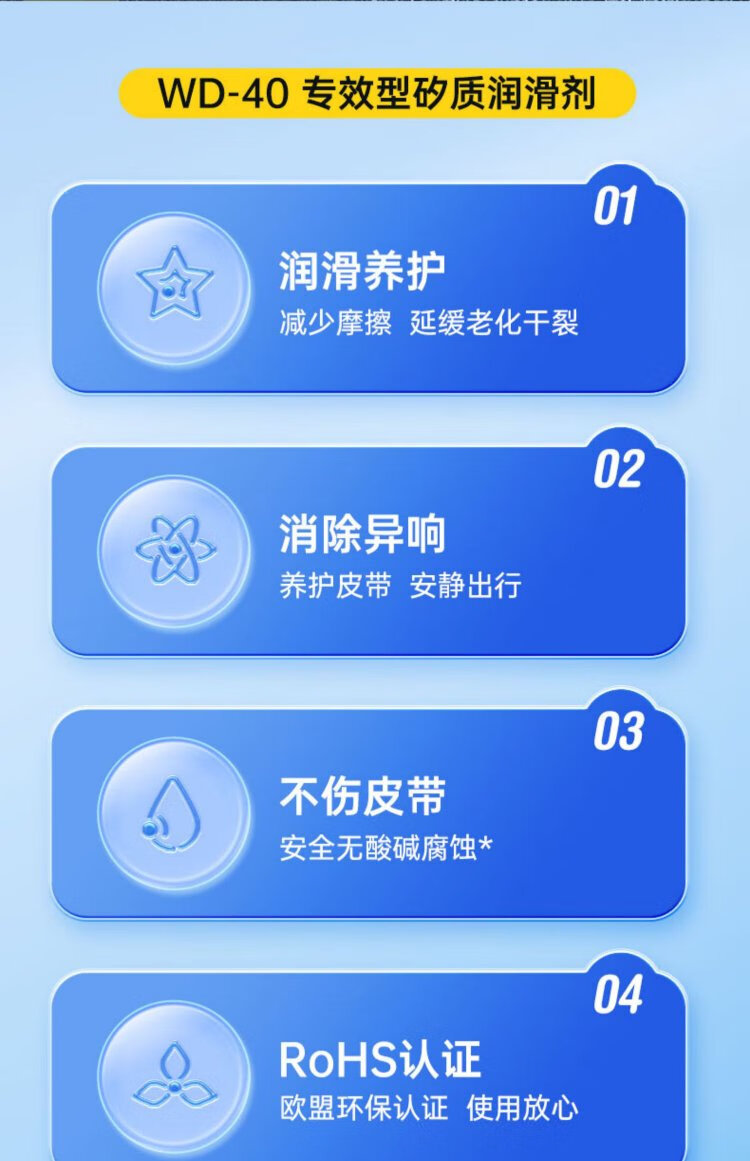 WD-40 专效型矽质润滑剂

01

润滑养护

减少摩擦 延缓老化干裂

02

消除异响

养护皮带 安静出行

03

不伤皮带

安全无酸碱腐蚀*

04

RoHS认证

欧盟环保认证 使用放心