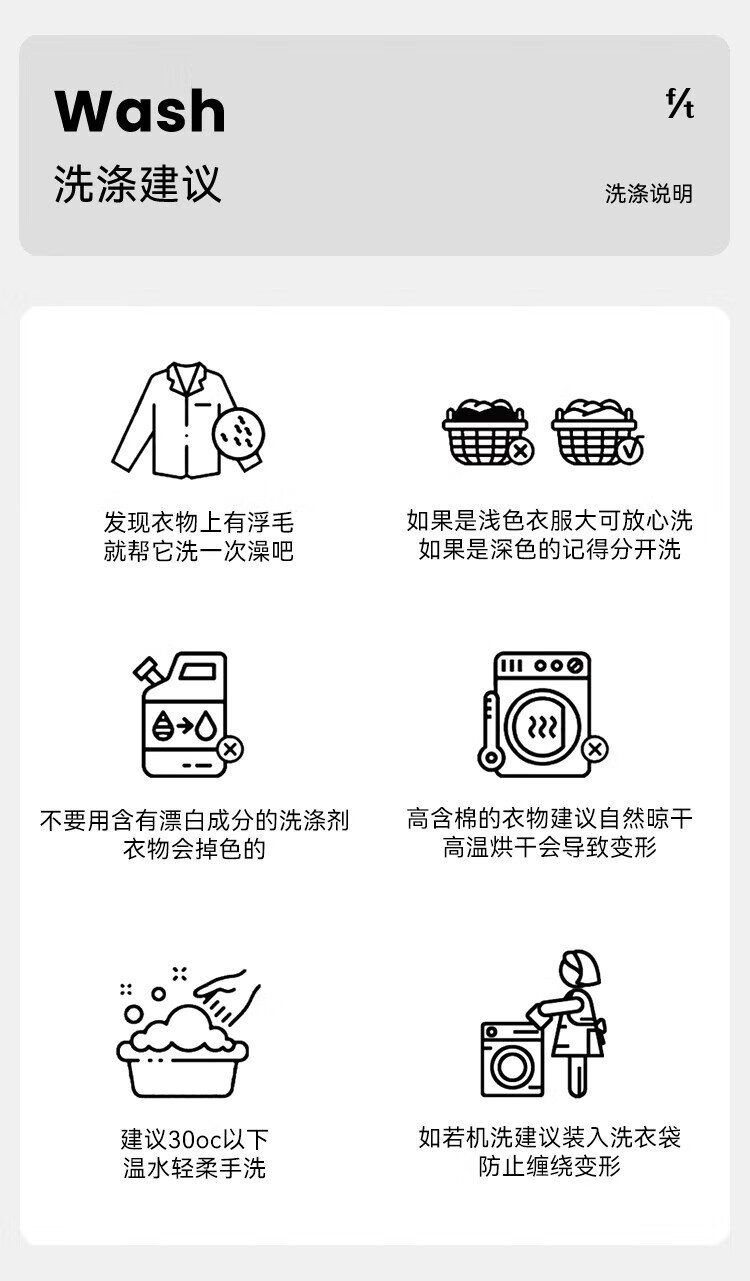 Wash
洗涤建议

f/t

洗涤说明

发现衣物上有浮毛
就帮它洗一次澡吧

如果是浅色衣服大可放心洗
如果是深色的记得分开洗

不要用含有漂白成分的洗涤剂
衣物会掉色的

高含棉的衣物建议自然晾干
高温烘干会导致变形

建议30oc以下
温水轻柔手洗

如若机洗建议装入洗衣袋
防止缠绕变形