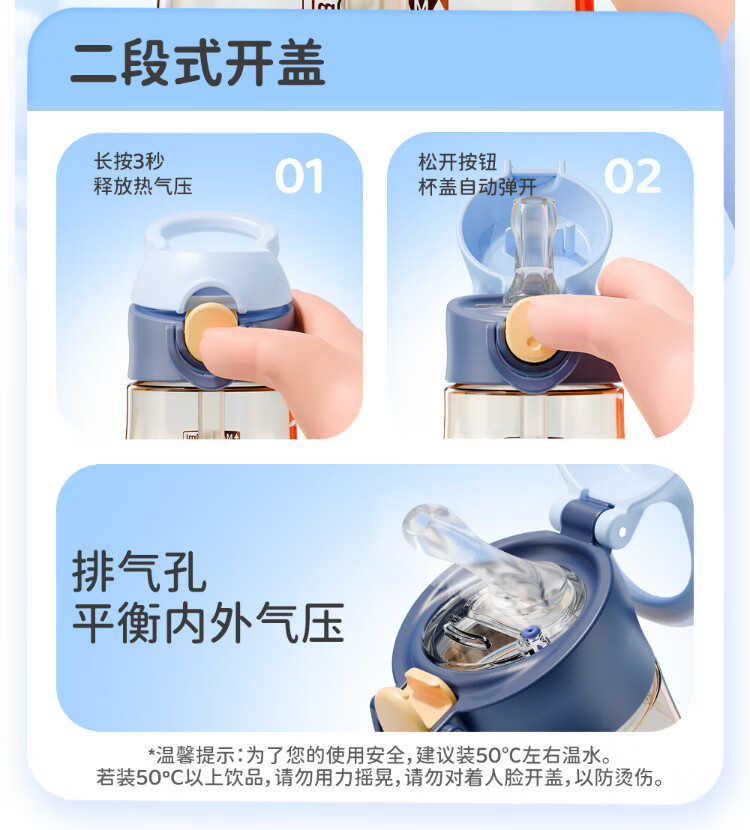 二段式开盖

长按3秒
释放热气压

01

松开按钮
杯盖自动弹开

02

排气孔
平衡内外气压

*温馨提示：为了您的使用安全，建议装50°C左右温水。
若装50°C以上饮品，请勿用力摇晃，请勿对着人脸开盖，以防烫伤。