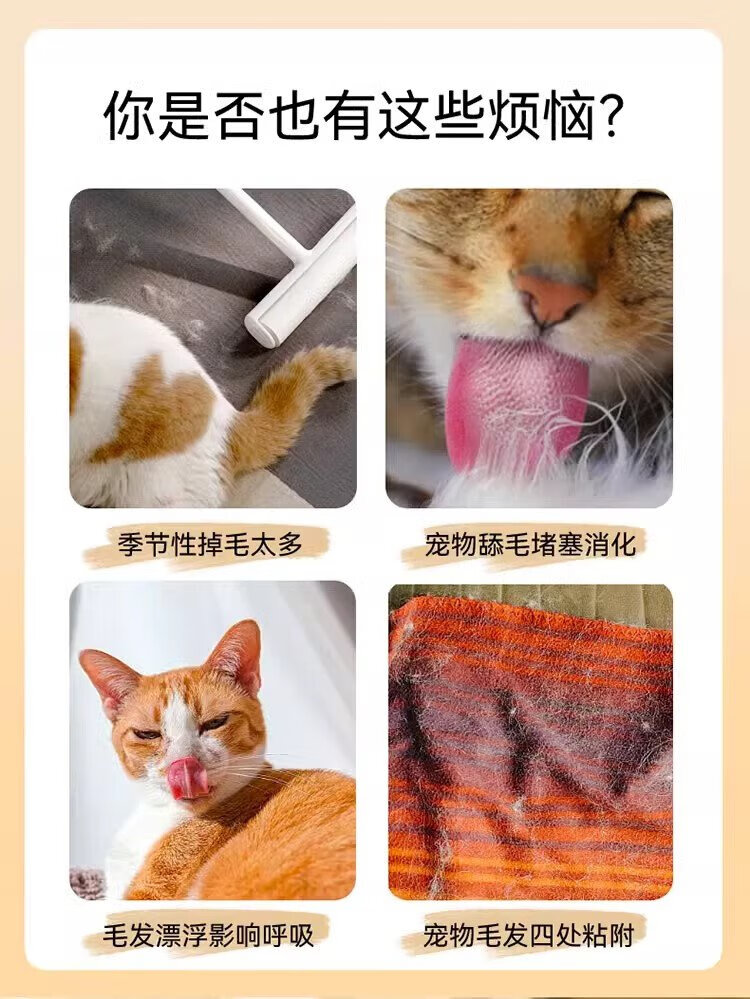 你是否也有这些烦恼?

季节性掉毛太多

宠物舔毛堵塞消化

毛发漂浮影响呼吸

宠物毛发四处粘附