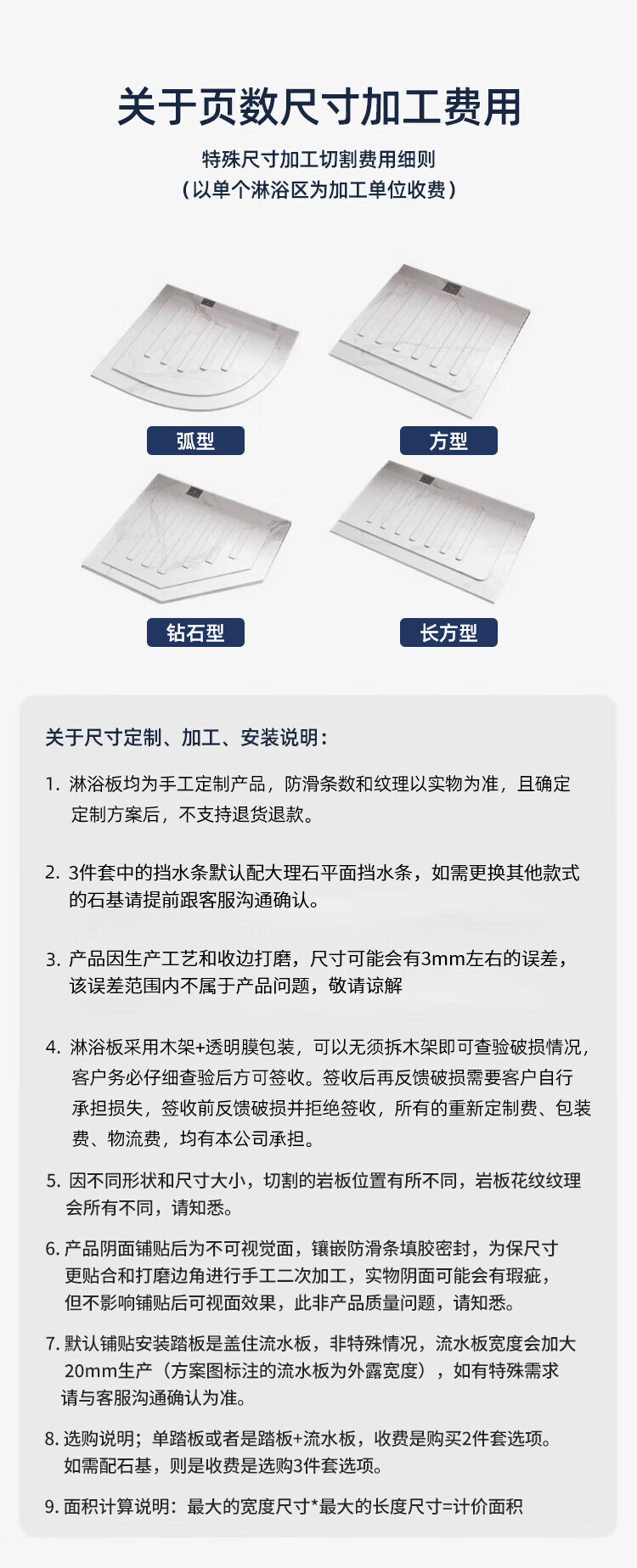 关于页数尺寸加工费用

特殊尺寸加工切割费用细则
（以单个淋浴区为加工单位收费）

弧型

方型

钻石型

长方型

关于尺寸定制、加工、安装说明：

1. 淋浴板均为手工定制产品，防滑条数和纹理以实物为准，且确定定制方案后，不支持退货退款。

2. 3件套中的挡水条默认配大理石平面挡水条，如需更换其他款式的石基请提前跟客服沟通确认。

3. 产品因生产工艺和收边打磨，尺寸可能会有3mm左右的误差，该误差范围内不属于产品问题，敬请谅解

4. 淋浴板采用木架+透明膜包装，可以无须拆木架即可查验破损情况，客户务必仔细查验后方可签收。签收后再反馈破损需要客户自行承担损失，签收前反馈破损并拒绝签收，所有的重新定制费、包装费、物流费，均有本公司承担。

5. 因不同形状和尺寸大小，切割的岩板位置有所不同，岩板花纹纹理会所有不同，请知悉。

6. 产品阴面铺贴后为不可视觉面，镶嵌防滑条填胶密封，为保尺寸更贴合和打磨边角进行手工二次加工，实物阴面可能会有瑕疵，但不影响铺贴后可视面效果，此非产品质量问题，请知悉。

7. 默认铺贴安装踏板是盖住流水板，非特殊情况，流水板宽度会加大20mm生产（方案图标注的流水板为外露宽度），如有特殊需求请与客服沟通确认为准。

8. 选购说明；单踏板或者是踏板+流水板，收费是购买2件套选项。如需配石基，则是收费是选购3件套选项。

9. 面积计算说明：最大的宽度尺寸*最大的长度尺寸=计价面积