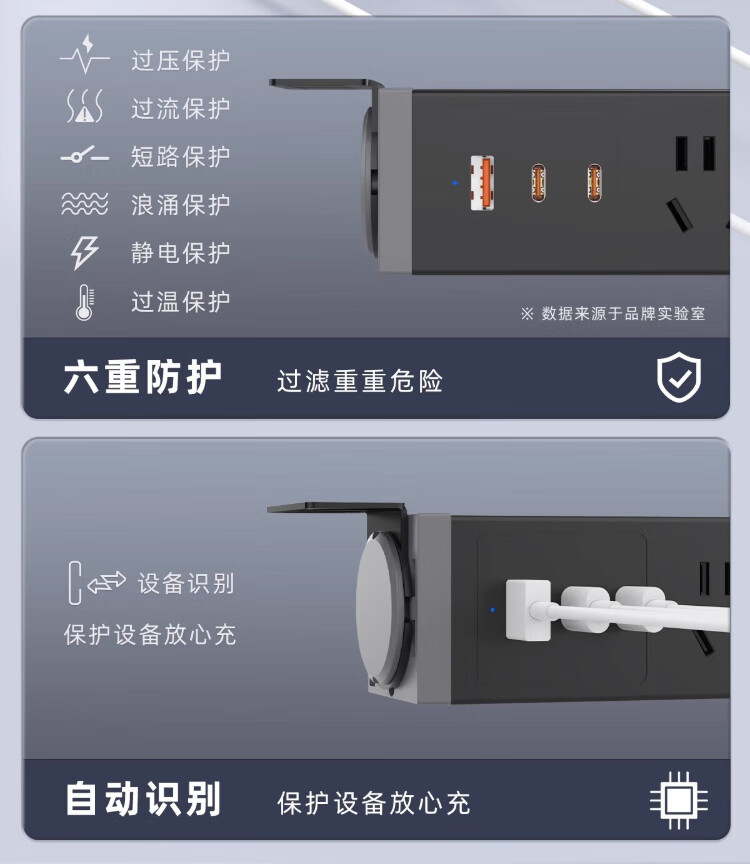 过压保护
过流保护
短路保护
浪涌保护
静电保护
过温保护

※ 数据来源于品牌实验室

六重防护 过滤重重危险

设备识别
保护设备放心充

自动识别 保护设备放心充