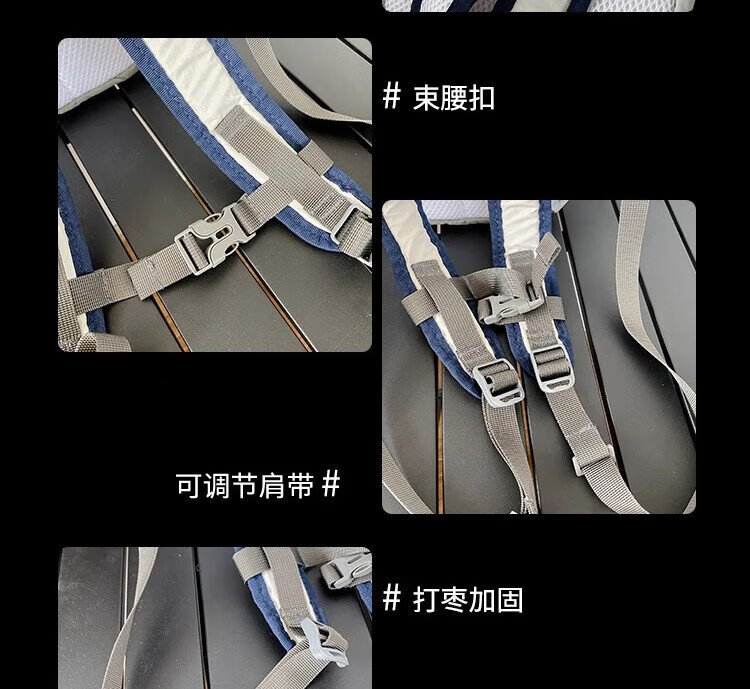 # 束腰扣

可调节肩带 #

# 打枣加固