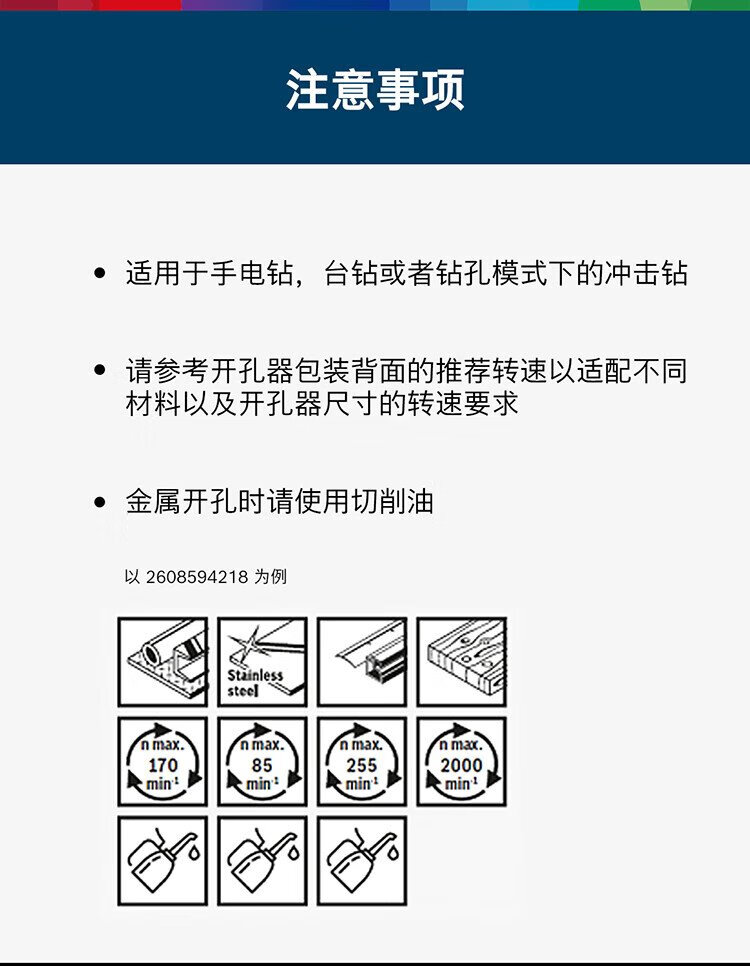 注意事项

• 适用于手电钻，台钻或者钻孔模式下的冲击钻

• 请参考开孔器包装背面的推荐转速以适配不同材料以及开孔器尺寸的转速要求

• 金属开孔时请使用切削油

以 2608594218 为例

Stainless steel

n max. 170 $min^{-1}$

n max. 85 $min^{-1}$

n max. 255 $min^{-1}$

n max. 2000 $min^{-1}$