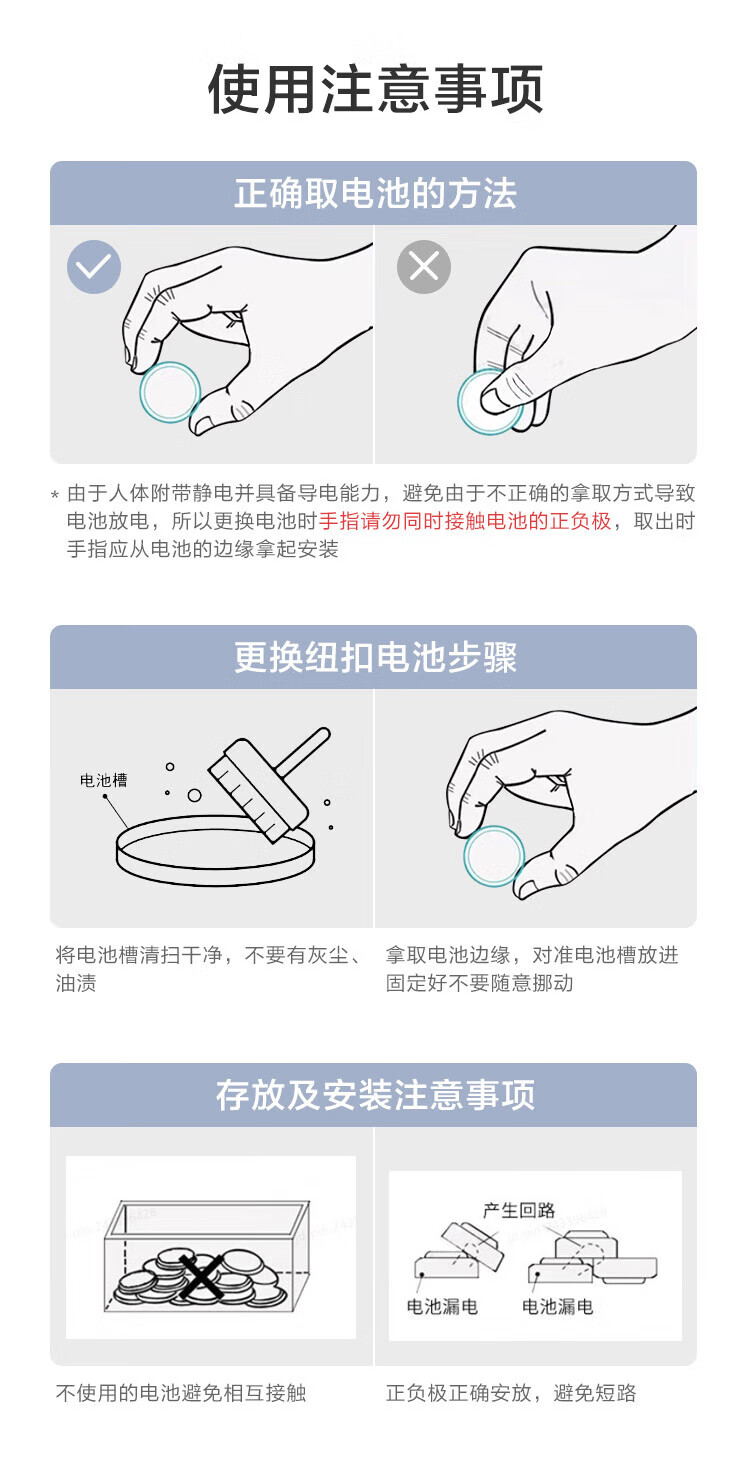 使用注意事项

正确取电池的方法

* 由于人体附带静电并具备导电能力，避免由于不正确的拿取方式导致电池放电，所以更换电池时手指请勿同时接触电池的正负极，取出时手指应从电池的边缘拿起安装

更换纽扣电池步骤

电池槽

将电池槽清扫干净，不要有灰尘、油渍

拿取电池边缘，对准电池槽放进固定好不要随意挪动

存放及安装注意事项

产生回路

电池漏电

电池漏电

不使用的电池避免相互接触

正负极正确安放，避免短路