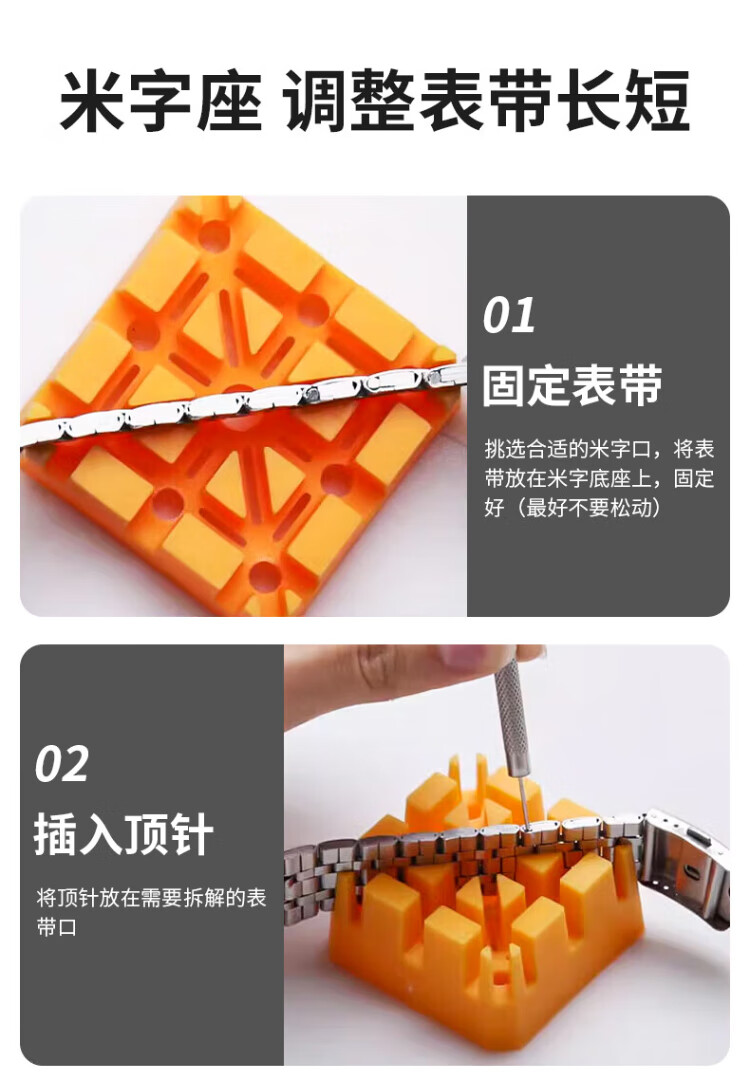 米字座 调整表带长短

01
固定表带
挑选合适的米字口，将表带放在米字底座上，固定好（最好不要松动）

02
插入顶针
将顶针放在需要拆解的表带口