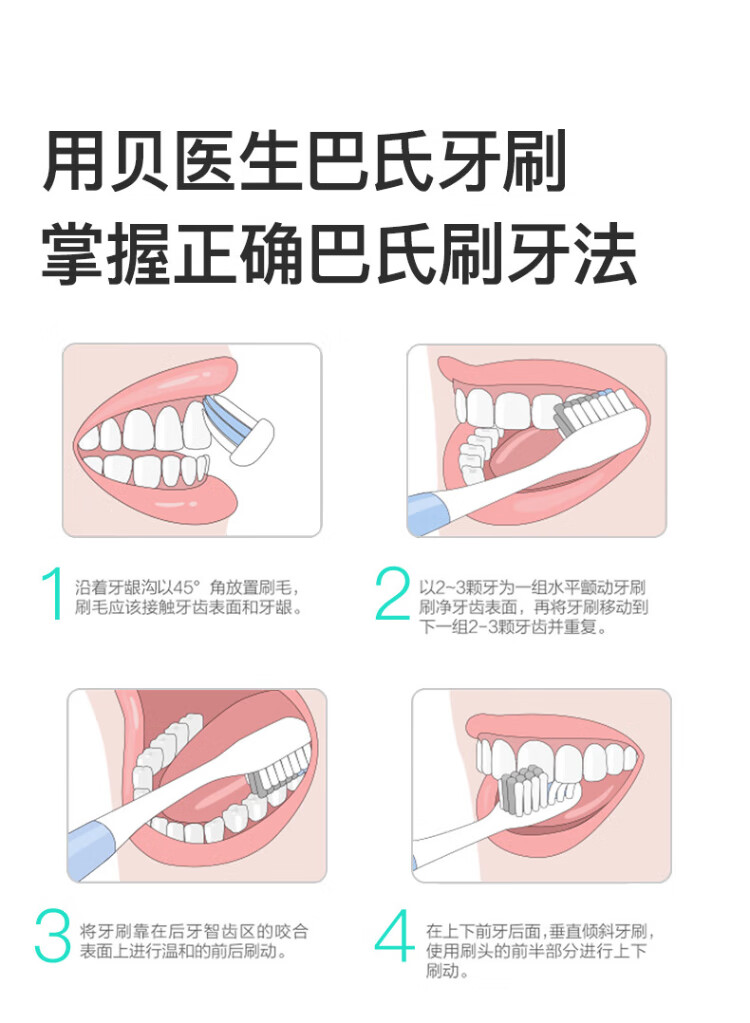 用贝医生巴氏牙刷
掌握正确巴氏刷牙法

1 沿着牙龈沟以45° 角放置刷毛，刷毛应该接触牙齿表面和牙龈。

2 以2~3颗牙为一组水平颤动牙刷刷净牙齿表面，再将牙刷移动到下一组2-3颗牙齿并重复。

3 将牙刷靠在后牙智齿区的咬合表面上进行温和的前后刷动。

4 在上下前牙后面，垂直倾斜牙刷，使用刷头的前半部分进行上下刷动。