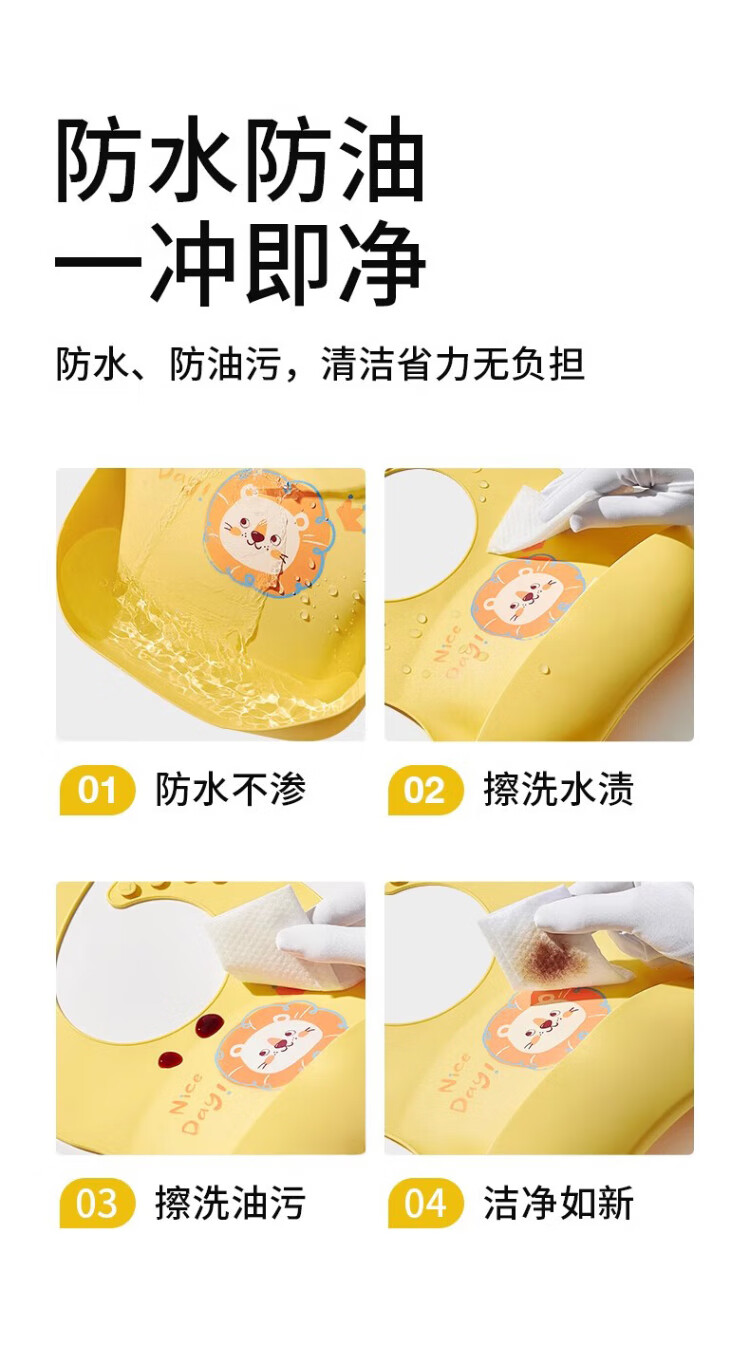 防水防油
一冲即净

防水、防油污，清洁省力无负担

Nice Day!

01 防水不渗

02 擦洗水渍

Nice Day!

Nice Day!

03 擦洗油污

04 洁净如新