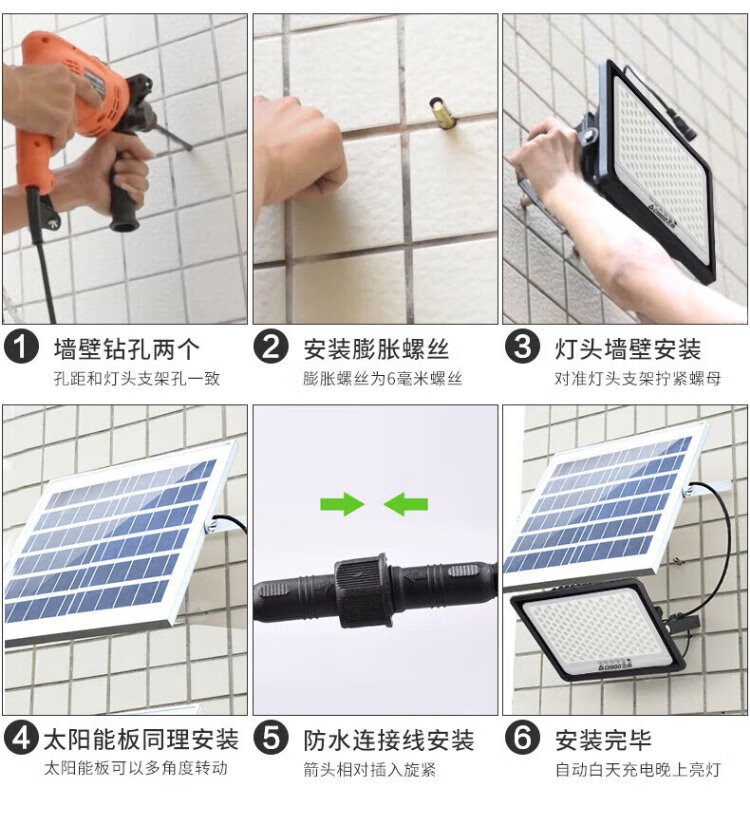 1 墙壁钻孔两个
孔距和灯头支架孔一致

2 安装膨胀螺丝
膨胀螺丝为6毫米螺丝

3 灯头墙壁安装
对准灯头支架拧紧螺母

4 太阳能板同理安装
太阳能板可以多角度转动

5 防水连接线安装
箭头相对插入旋紧

6 安装完毕
自动白天充电晚上亮灯