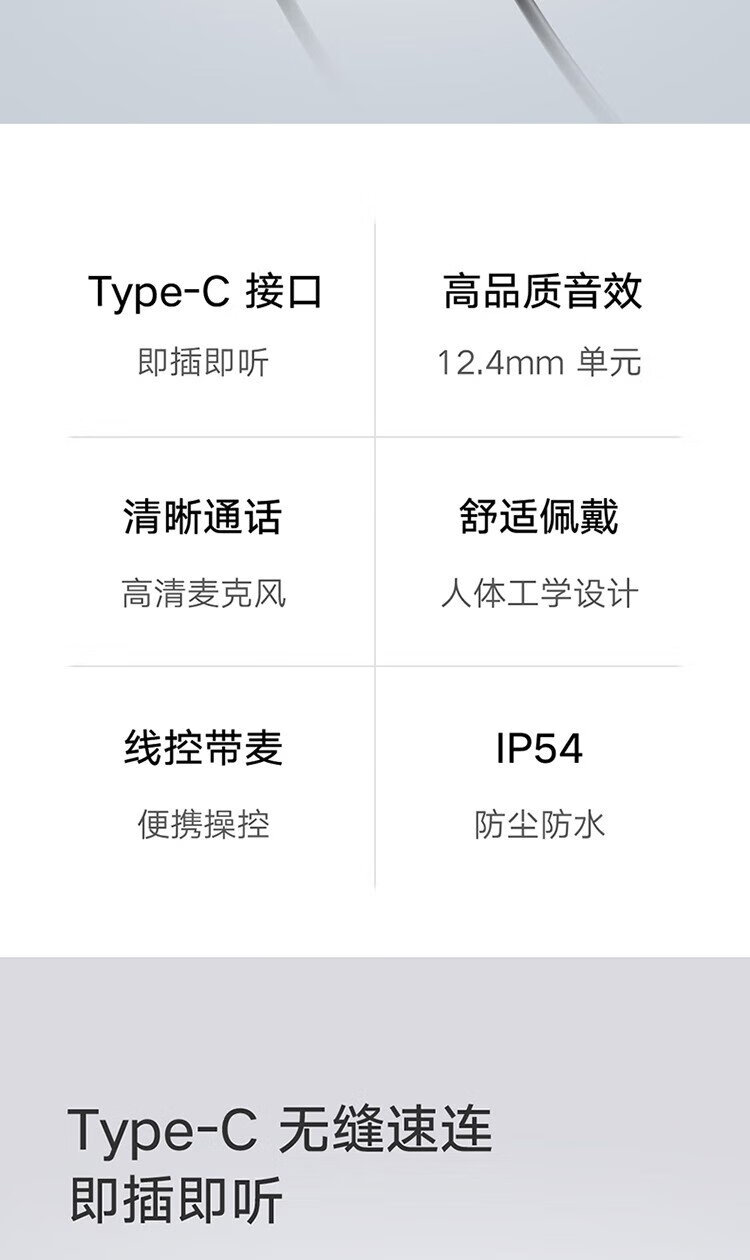 Type-C接口
即插即听

高品质音效
12.4mm单元

清晰通话
高清麦克风

舒适佩戴
人体工学设计

线控带麦
便携操控

IP54
防尘防水

Type-C无缝速连
即插即听