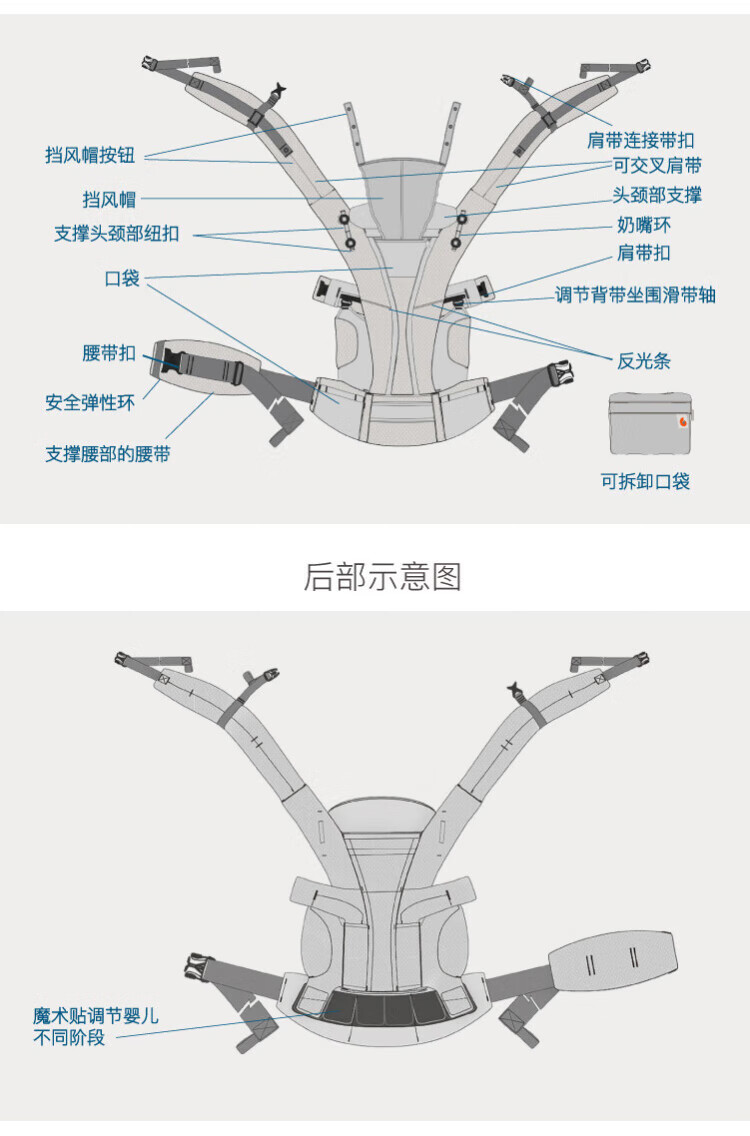 挡风帽按钮
挡风帽
支撑头颈部纽扣
口袋
腰带扣
安全弹性环
支撑腰部的腰带

肩带连接带扣
可交叉肩带
头颈部支撑
奶嘴环
肩带扣
调节背带坐围滑带轴
反光条
可拆卸口袋

后部示意图

魔术贴调节婴儿不同阶段