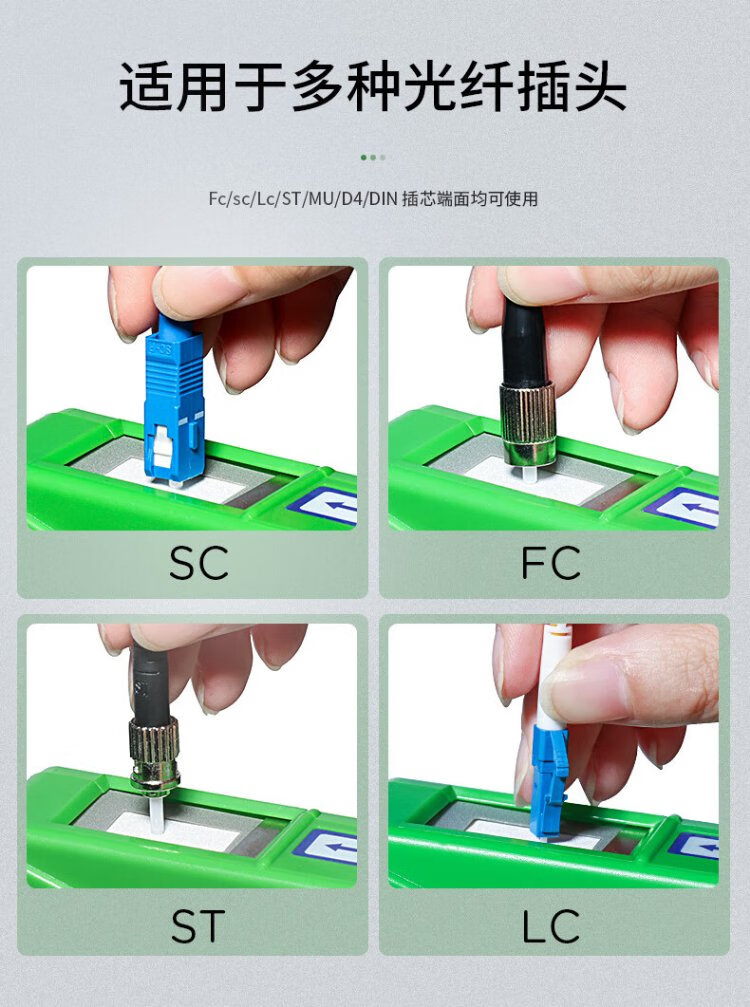 适用于多种光纤插头

Fc/sc/Lc/ST/MU/D4/DIN 插芯端面均可使用

SC

FC

ST

LC