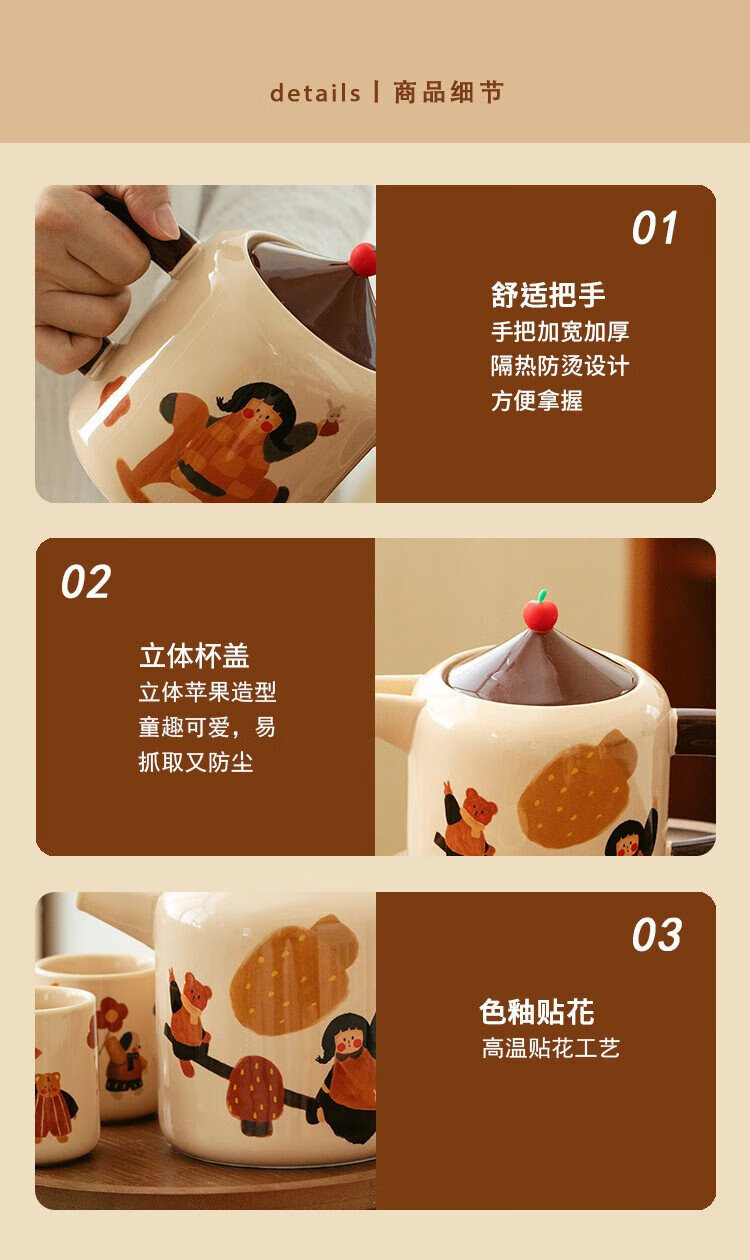 details | 商品细节

01

舒适把手
手把加宽加厚
隔热防烫设计
方便拿握

02

立体杯盖
立体苹果造型
童趣可爱，易
抓取又防尘

03

色釉贴花
高温贴花工艺