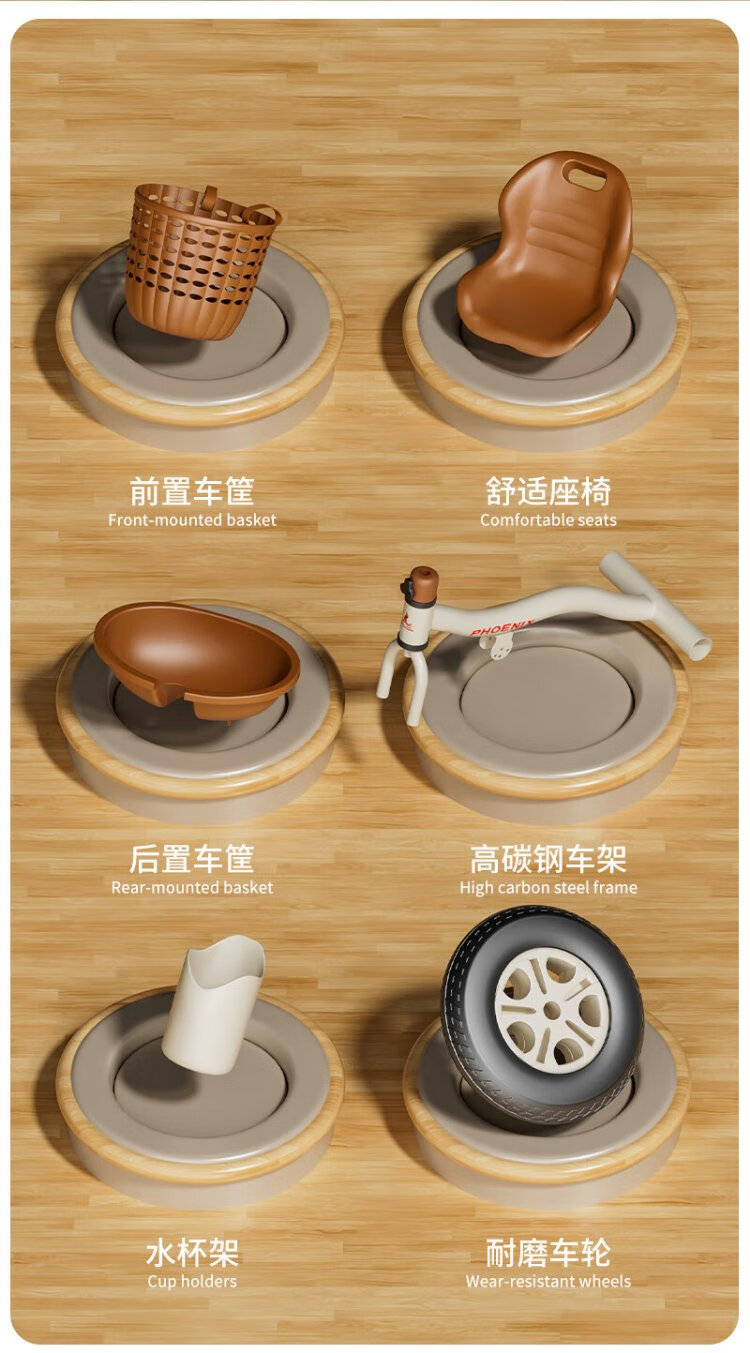 前置车筐
Front-mounted basket

舒适座椅
Comfortable seats

PHOENIX

后置车筐
Rear-mounted basket

高碳钢车架
High carbon steel frame

水杯架
Cup holders

耐磨车轮
Wear-resistant wheels