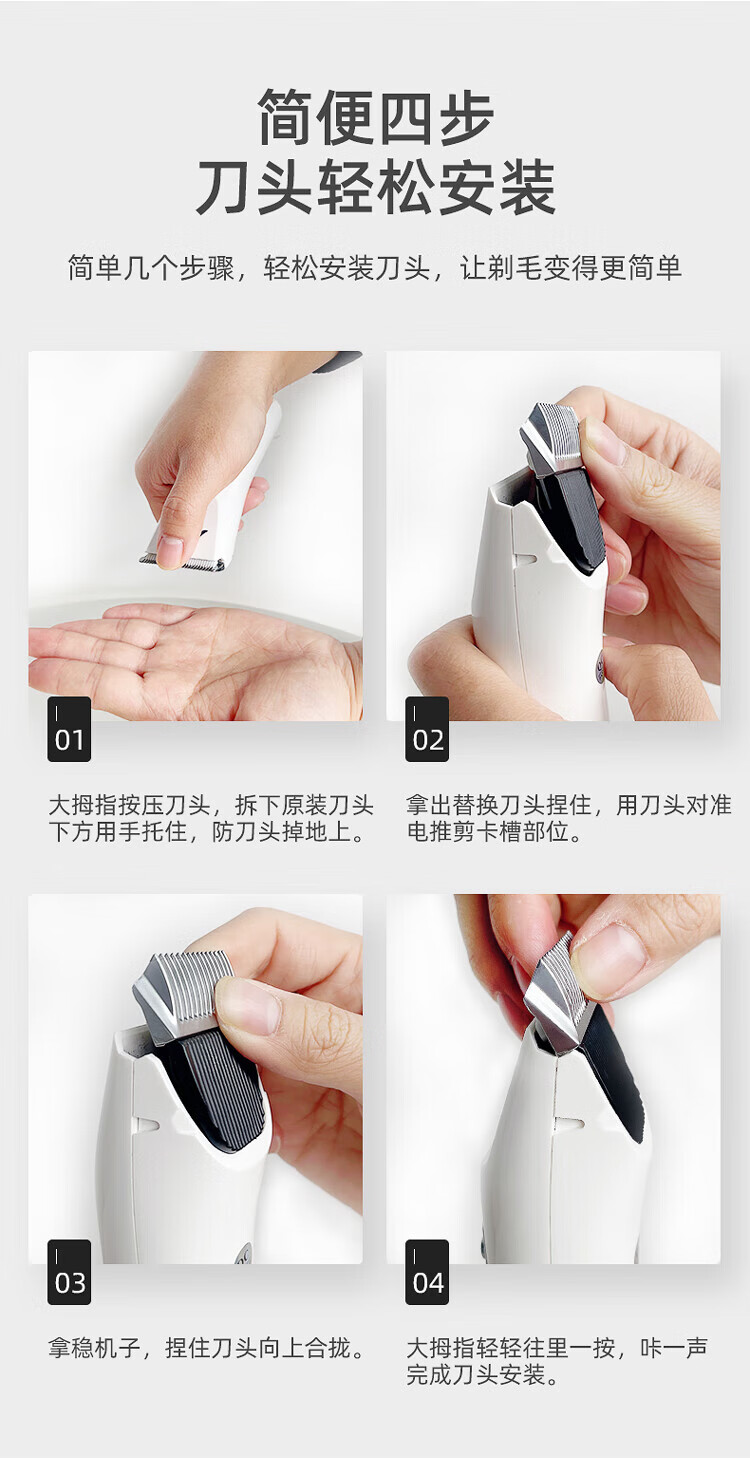 简便四步
刀头轻松安装

简单几个步骤，轻松安装刀头，让剃毛变得更简单

01

大拇指按压刀头，拆下原装刀头下方用手托住，防刀头掉地上。

02

拿出替换刀头捏住，用刀头对准电推剪卡槽部位。

03

拿稳机子，捏住刀头向上合拢。

04

大拇指轻轻往里一按，咔一声完成刀头安装。