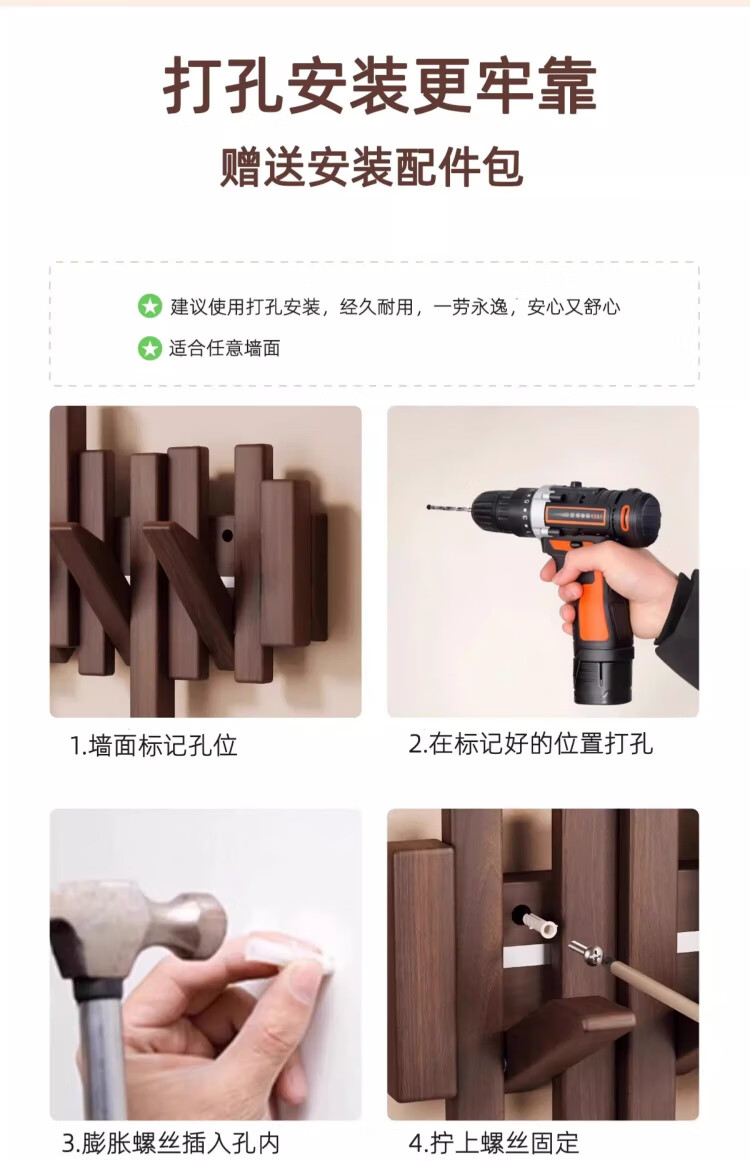 打孔安装更牢靠

赠送安装配件包

建议使用打孔安装，经久耐用，一劳永逸，安心又舒心

适合任意墙面

1.墙面标记孔位

2.在标记好的位置打孔

3.膨胀螺丝插入孔内

4.拧上螺丝固定