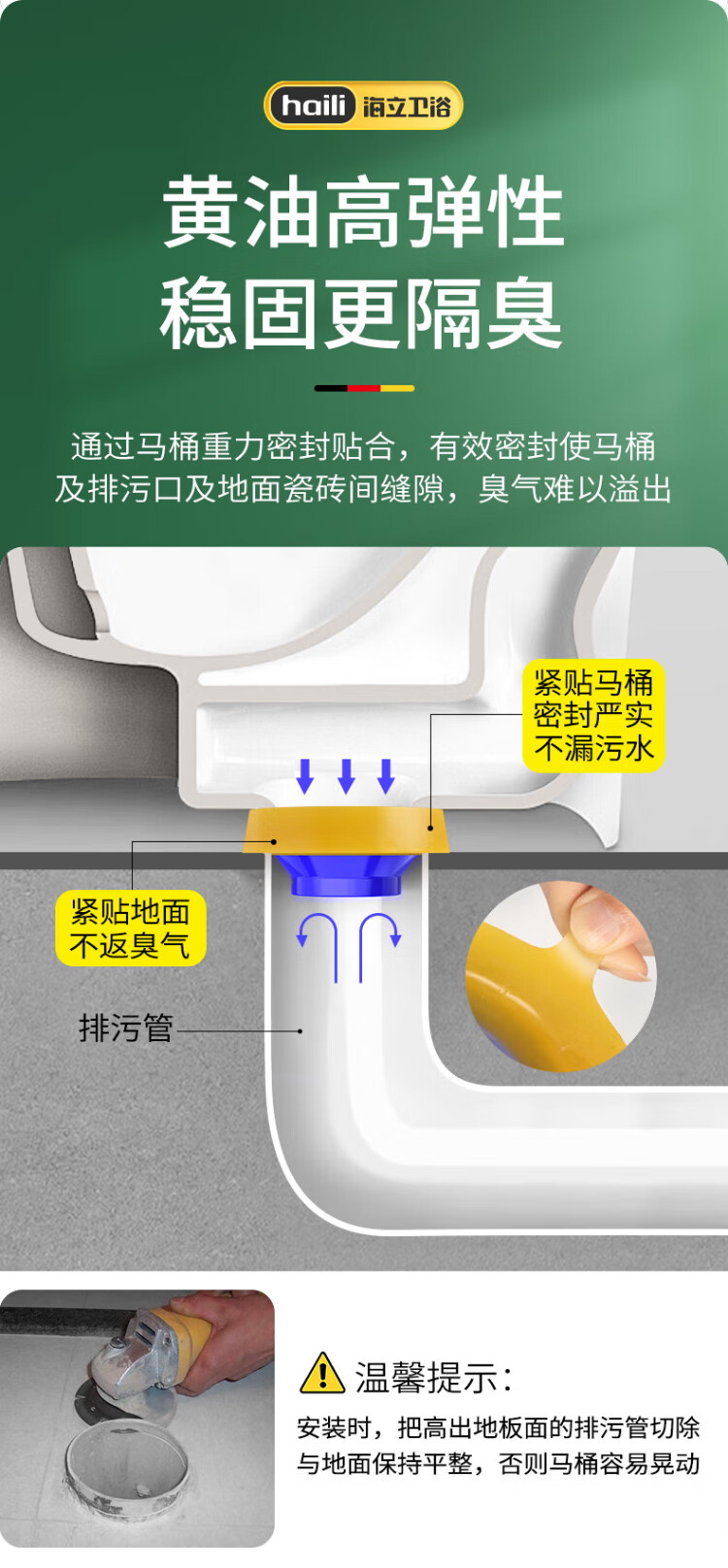 haili 海立卫浴

黄油高弹性
稳固更隔臭

通过马桶重力密封贴合，有效密封使马桶及排污口及地面瓷砖间缝隙，臭气难以溢出

紧贴马桶
密封严实
不漏污水

紧贴地面
不返臭气

排污管

温馨提示：

安装时，把高出地板面的排污管切除与地面保持平整，否则马桶容易晃动