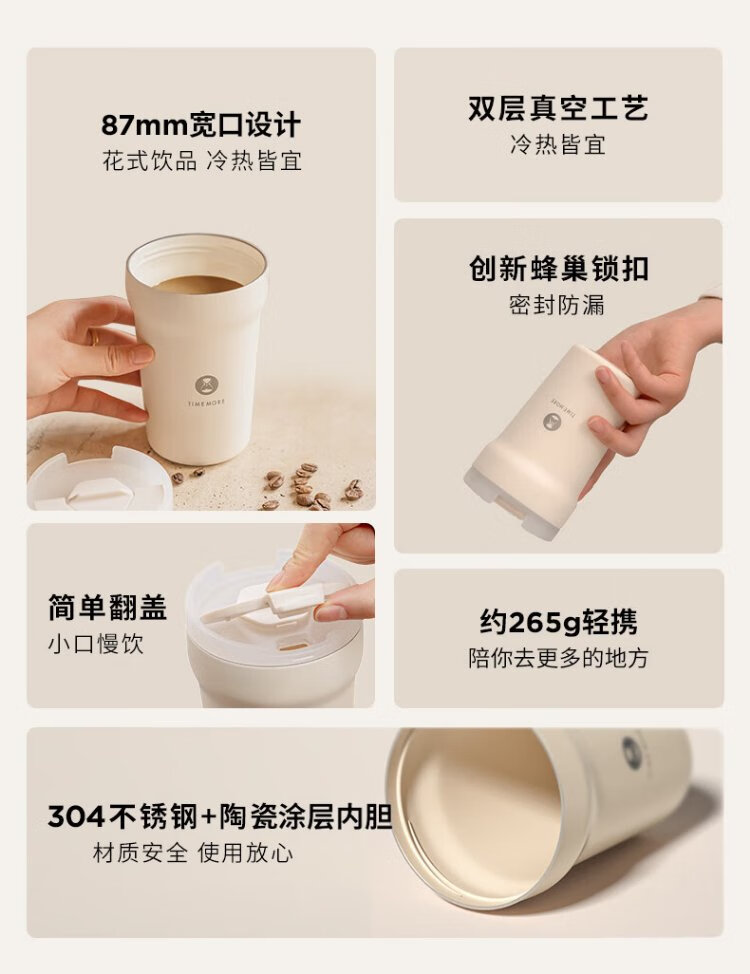 87mm宽口设计
花式饮品 冷热皆宜

TIMEMORE

双层真空工艺
冷热皆宜

创新蜂巢锁扣
密封防漏

TIMEMORE

简单翻盖
小口慢饮

约265g轻携
陪你去更多的地方

304不锈钢+陶瓷涂层内胆
材质安全 使用放心