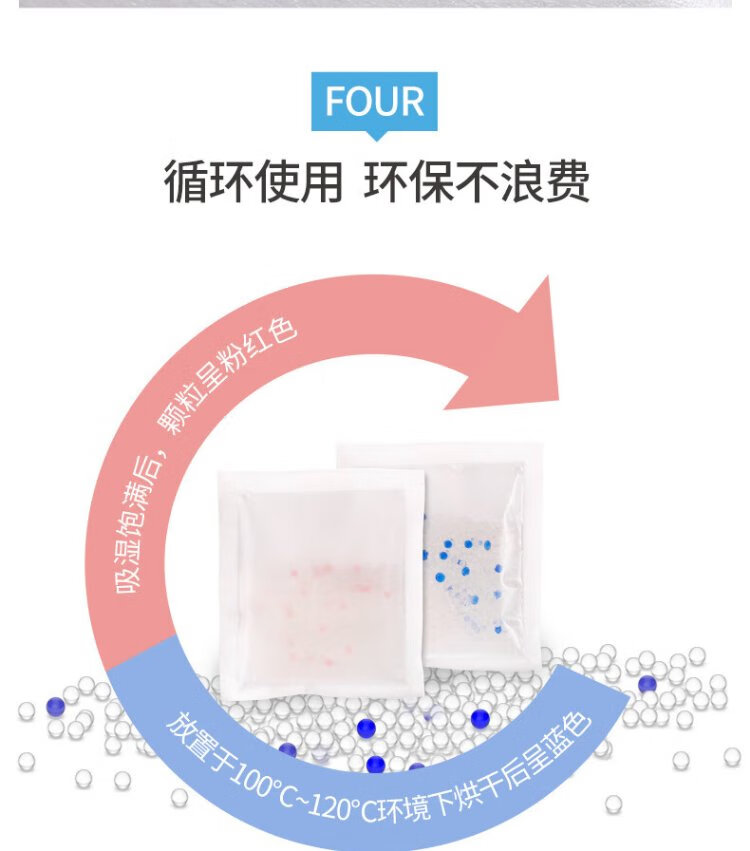 FOUR

循环使用 环保不浪费

吸湿饱满后，颗粒呈粉红色

放置于100°C~120°C环境下烘干后呈蓝色