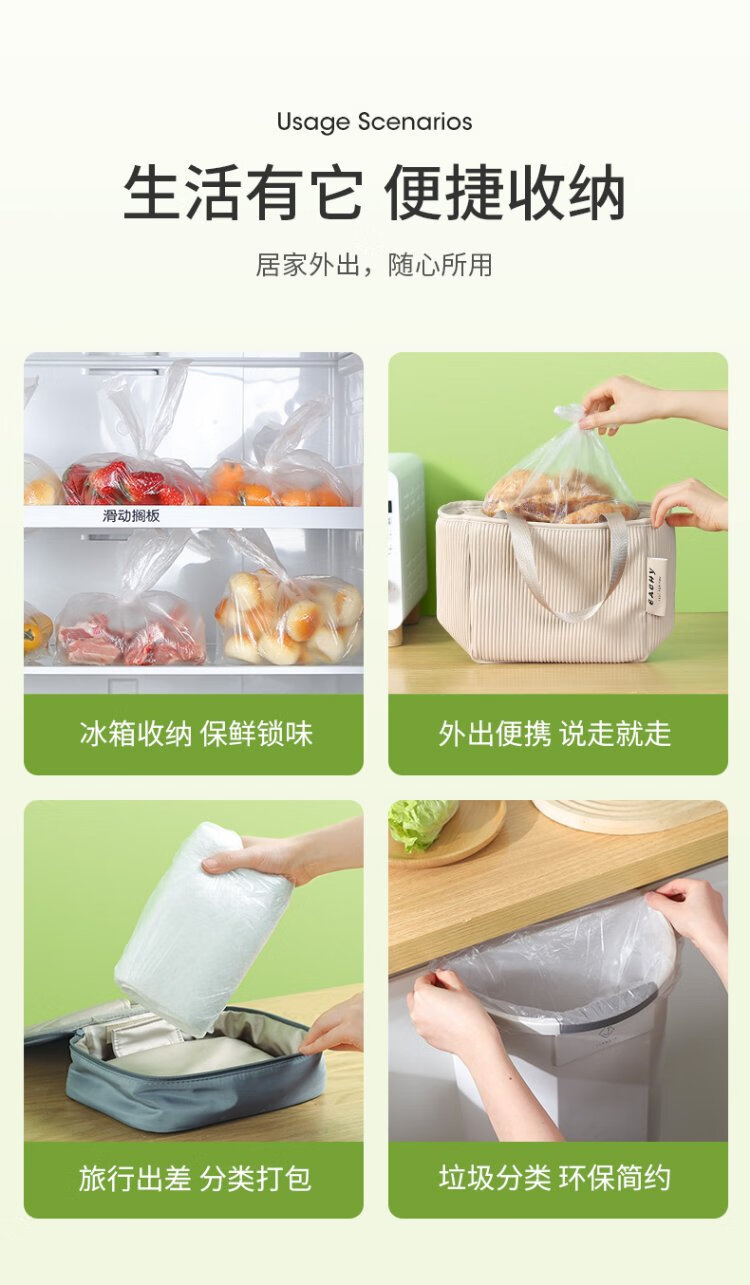 Usage Scenarios

生活有它 便捷收纳

居家外出，随心所用

滑动搁板

冰箱收纳 保鲜锁味

EACHY

外出便携 说走就走

旅行出差 分类打包

垃圾分类 环保简约