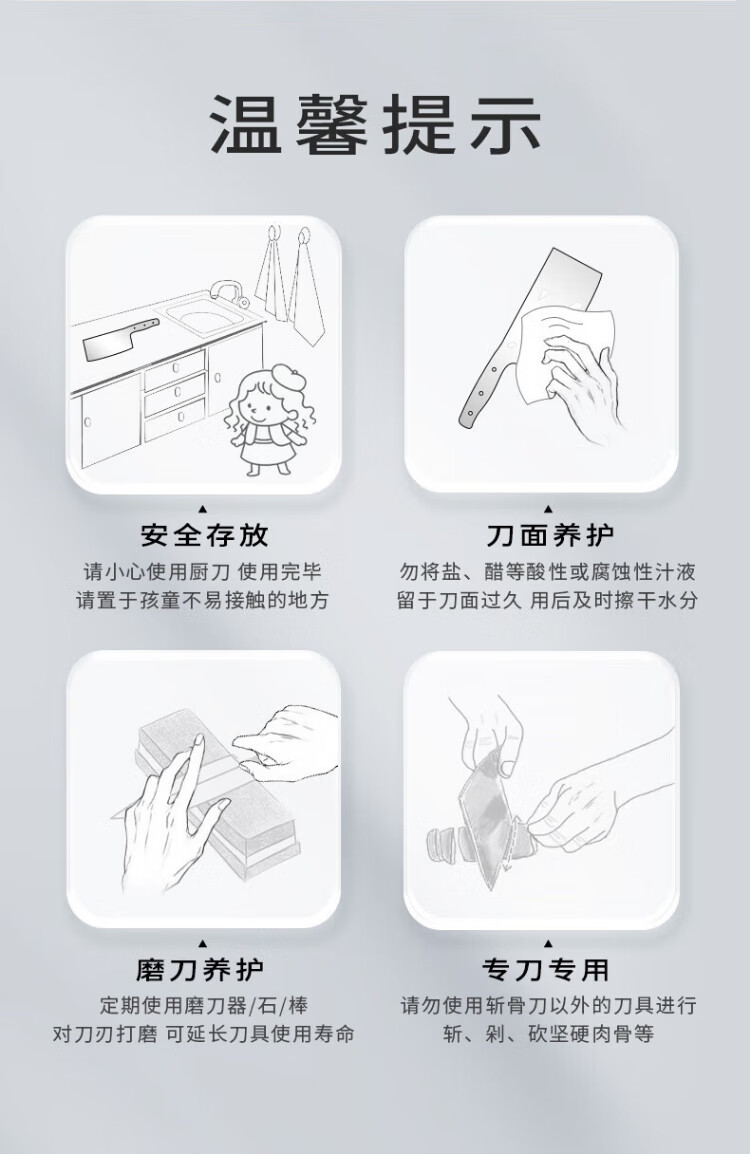 温馨提示

安全存放
请小心使用厨刀 使用完毕
请置于孩童不易接触的地方

刀面养护
勿将盐、醋等酸性或腐蚀性汁液
留于刀面过久 用后及时擦干水分

磨刀养护
定期使用磨刀器/石/棒
对刀刃打磨 可延长刀具使用寿命

专刀专用
请勿使用斩骨刀以外的刀具进行
斩、剁、砍坚硬肉骨等