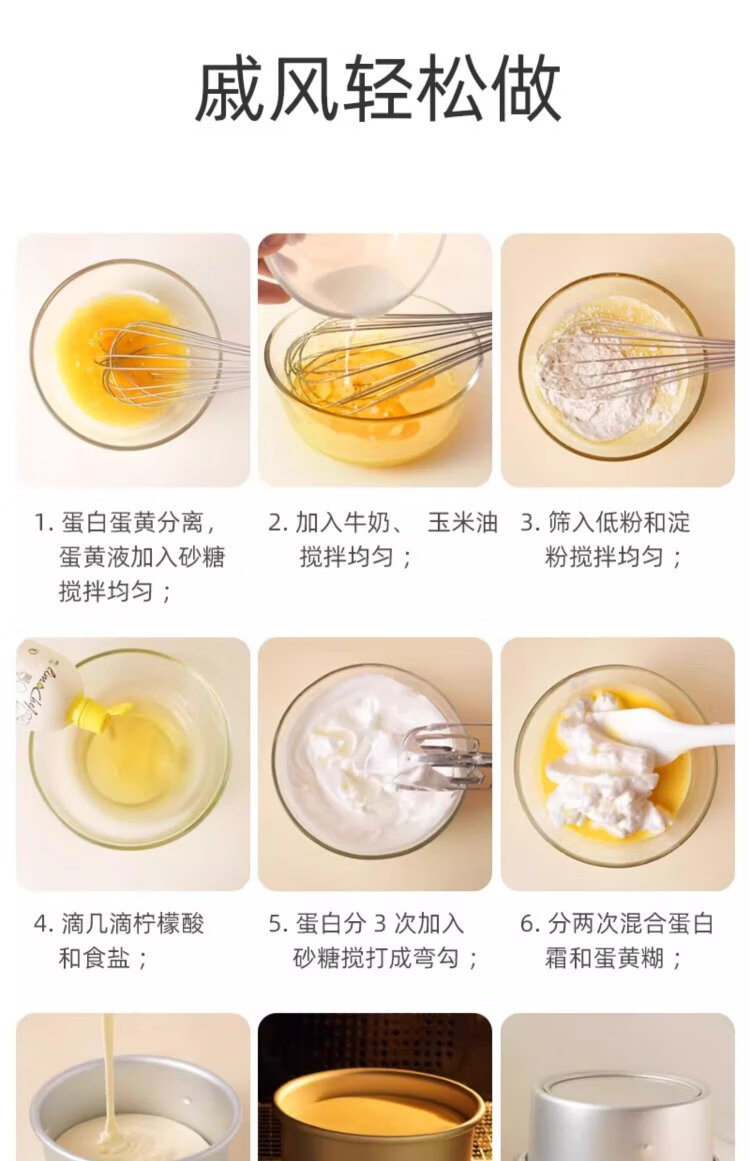 戚风轻松做

1. 蛋白蛋黄分离，蛋黄液加入砂糖搅拌均匀；

2. 加入牛奶、 玉米油搅拌均匀；

3. 筛入低粉和淀粉搅拌均匀；

4. 滴几滴柠檬酸和食盐；

5. 蛋白分 3 次加入砂糖搅打成弯勾；

6. 分两次混合蛋白霜和蛋黄糊；