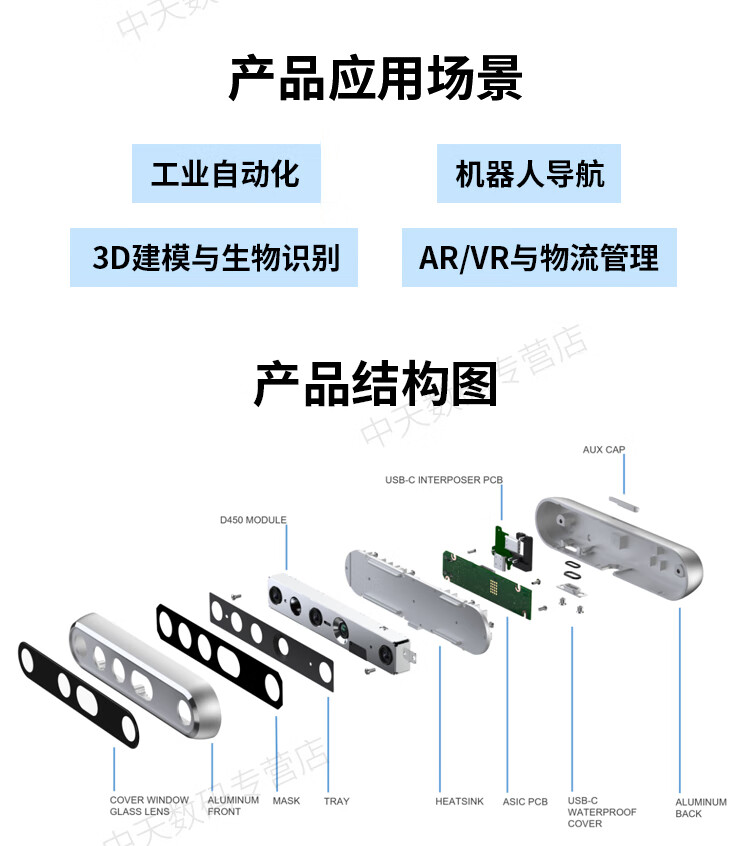 中天数

产品应用场景

工业自动化

机器人导航

3D建模与生物识别

AR/VR与物流管理

产品结构图

中天数码专营店

AUX CAP

USB-C INTERPOSER PCB

D450 MODULE

COVER WINDOW GLASS LENS

ALUMINUM FRONT

MASK

TRAY

HEATSINK

ASIC PCB

USB-C WATERPROOF COVER

ALUMINUM BACK

中天数码专营店