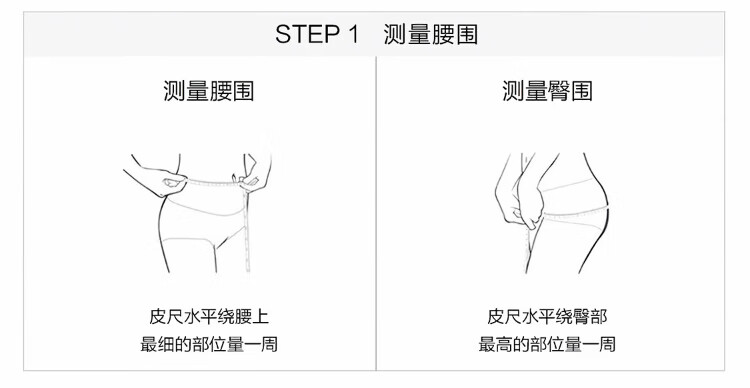 STEP 1　测量腰围

测量腰围

皮尺水平绕腰上
最细的部位量一周

测量臀围

皮尺水平绕臀部
最高的部位量一周