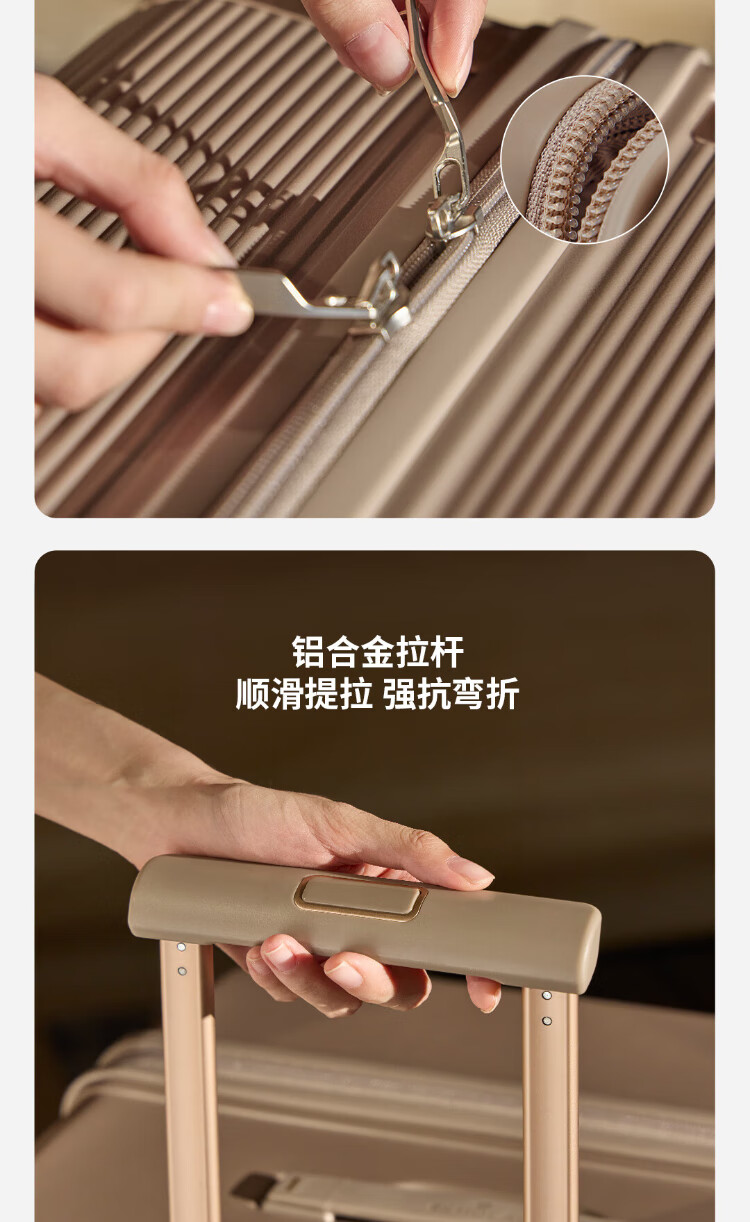 铝合金拉杆
顺滑提拉 强抗弯折