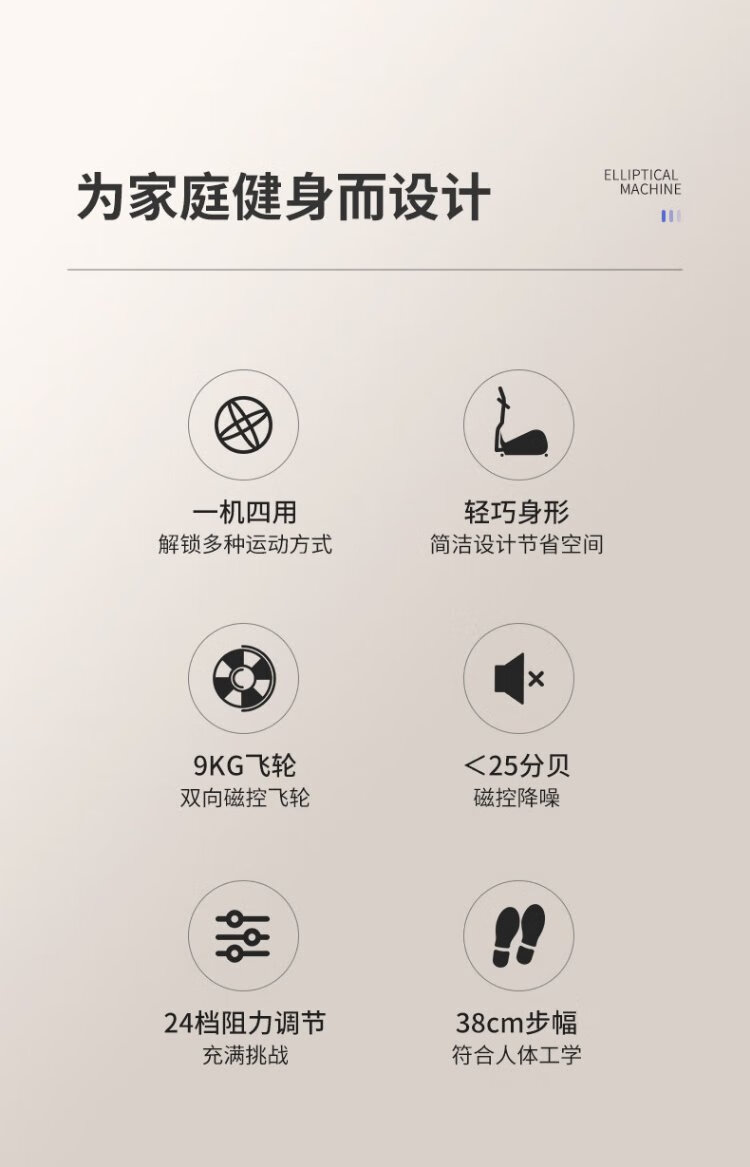 为家庭健身而设计

ELLIPTICAL
MACHINE

一机四用
解锁多种运动方式

轻巧身形
简洁设计节省空间

9KG飞轮
双向磁控飞轮

<25分贝
磁控降噪

24档阻力调节
充满挑战

38cm步幅
符合人体工学