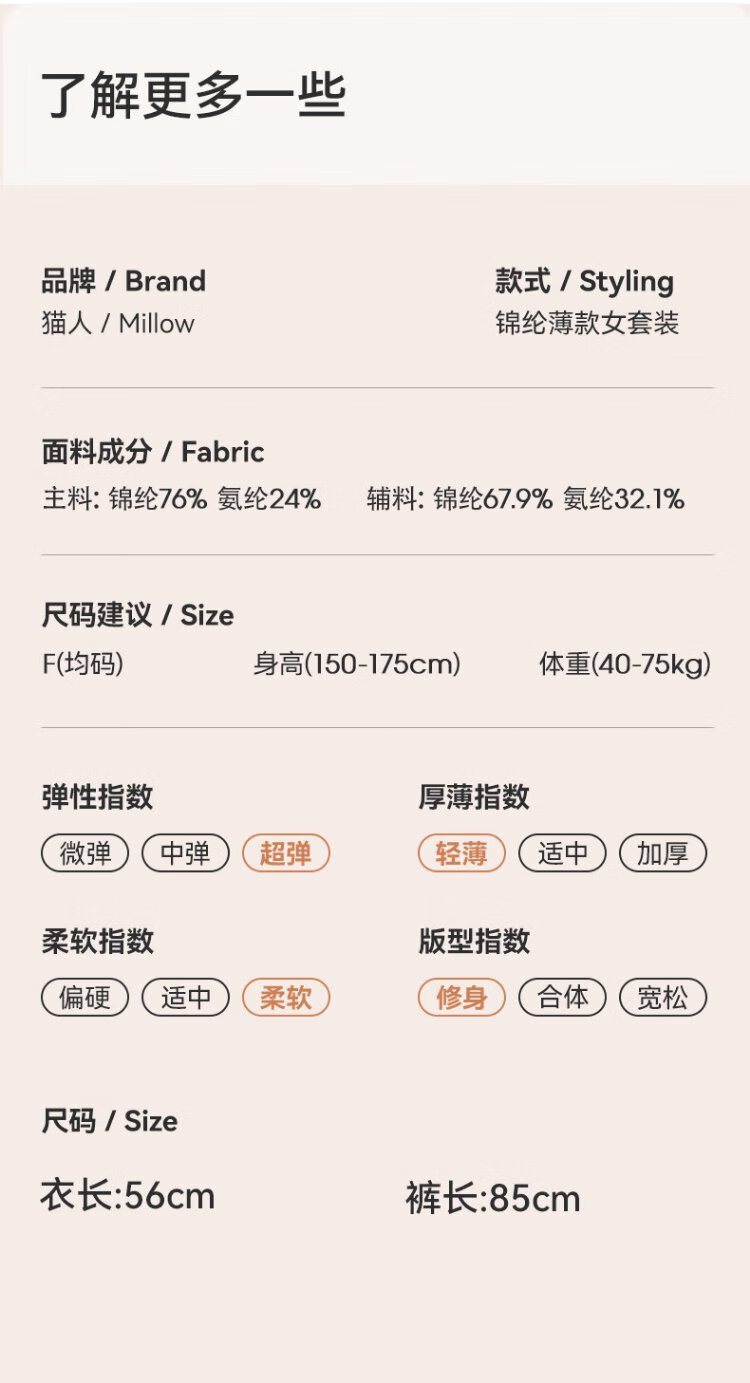 了解更多一些

品牌 / Brand
猫人 / Millow

款式 / Styling
锦纶薄款女套装

面料成分 / Fabric
主料: 锦纶76% 氨纶24% 辅料: 锦纶67.9% 氨纶32.1%

尺码建议 / Size
F(均码) 身高(150-175cm) 体重(40-75kg)

弹性指数
微弹 中弹 超弹

厚薄指数
轻薄 适中 加厚

柔软指数
偏硬 适中 柔软

版型指数
修身 合体 宽松

尺码 / Size

衣长:56cm 裤长:85cm