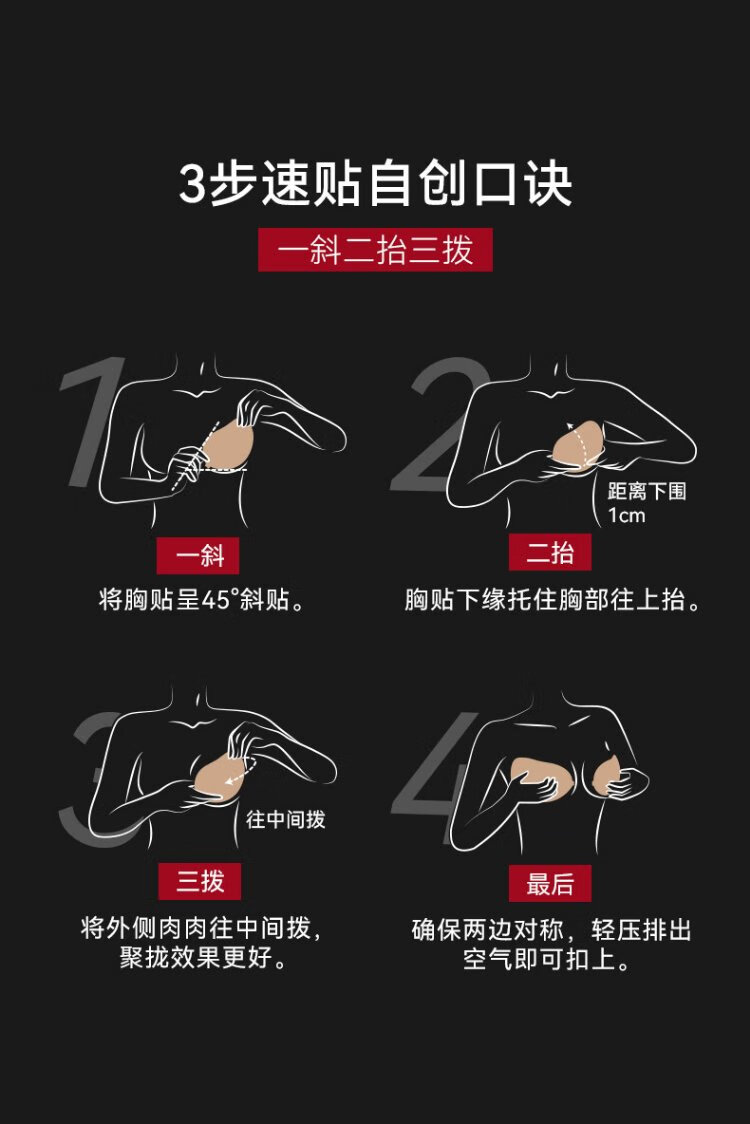 3步速贴自创口诀

一斜二抬三拨

1

一斜

将胸贴呈45°斜贴。

2

距离下围 1cm

二抬

胸贴下缘托住胸部往上抬。

3

往中间拨

三拨

将外侧肉肉往中间拨，聚拢效果更好。

4

最后

确保两边对称，轻压排出空气即可扣上。