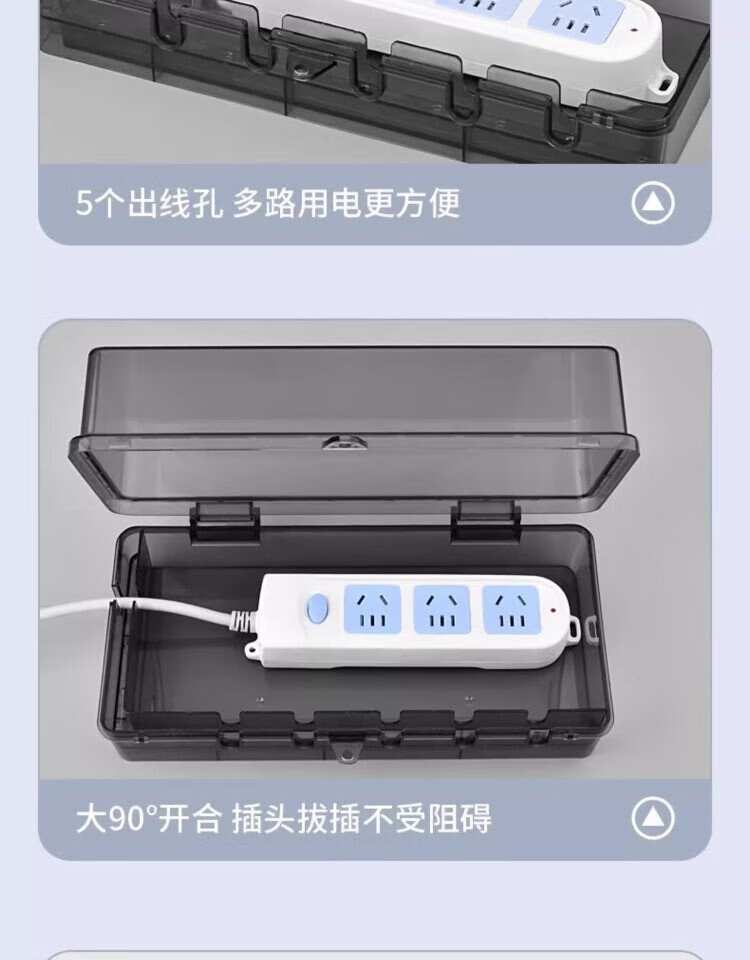 5个出线孔 多路用电更方便

大90°开合 插头拔插不受阻碍