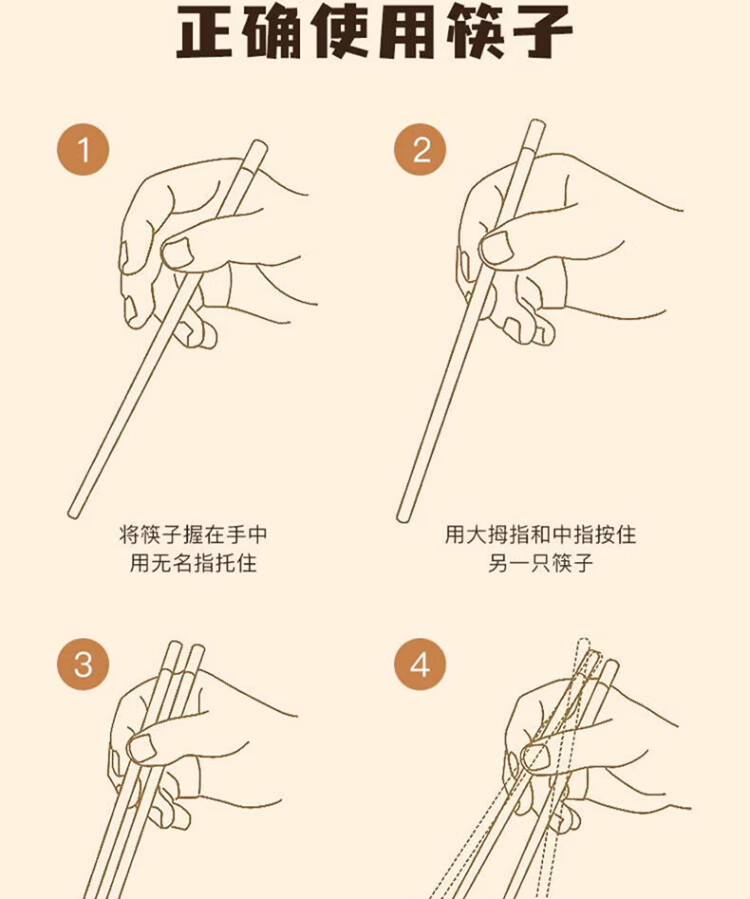 正确使用筷子

1

将筷子握在手中
用无名指托住

2

用大拇指和中指按住
另一只筷子

3

4