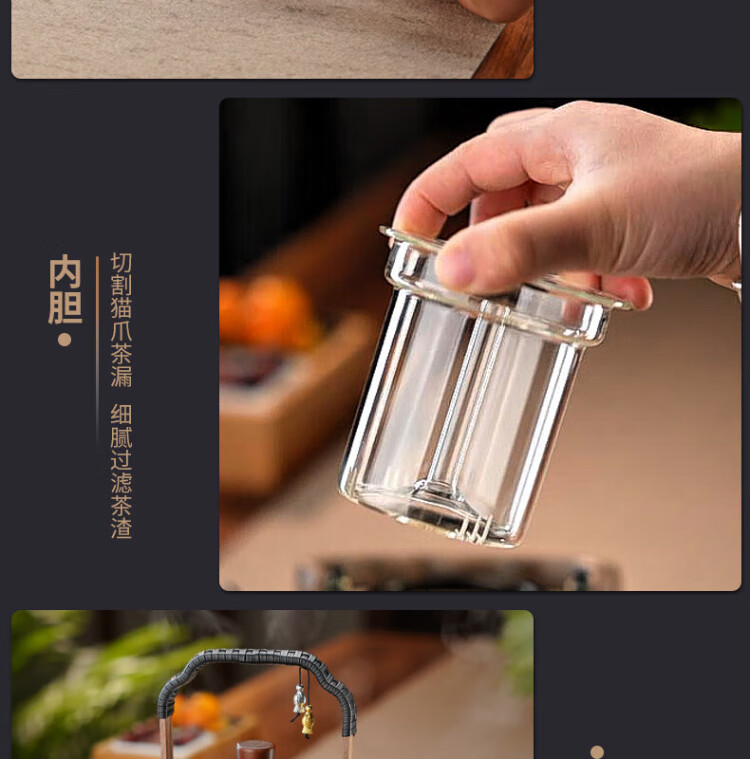 内胆

切割猫爪茶漏

细腻过滤茶渣