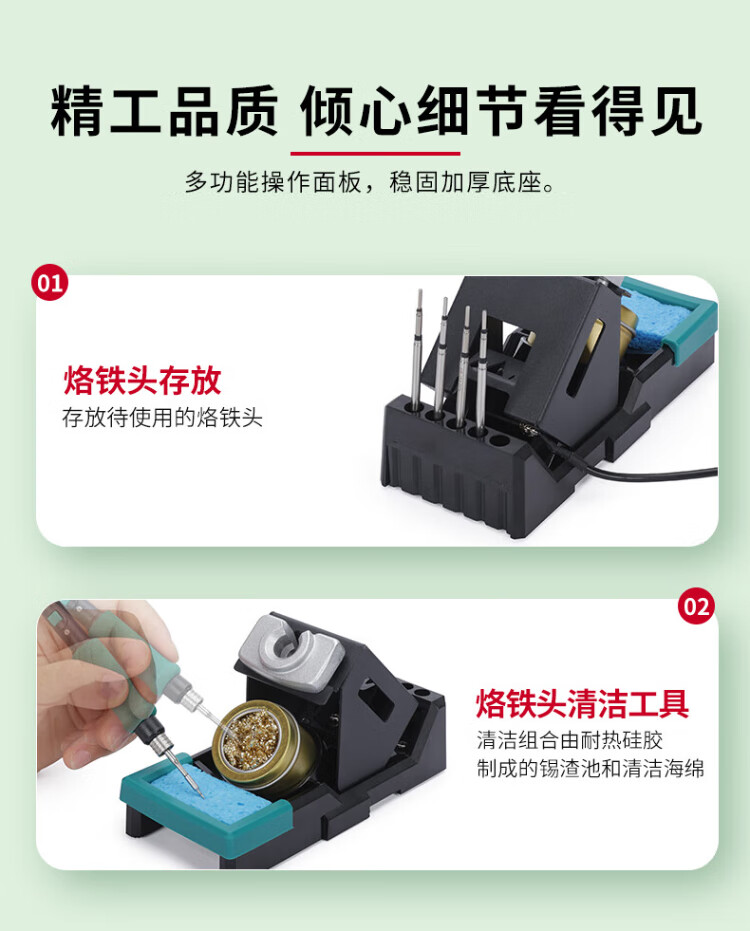 精工品质 倾心细节看得见

多功能操作面板，稳固加厚底座。

01

烙铁头存放

存放待使用的烙铁头

02

烙铁头清洁工具

清洁组合由耐热硅胶制成的锡渣池和清洁海绵