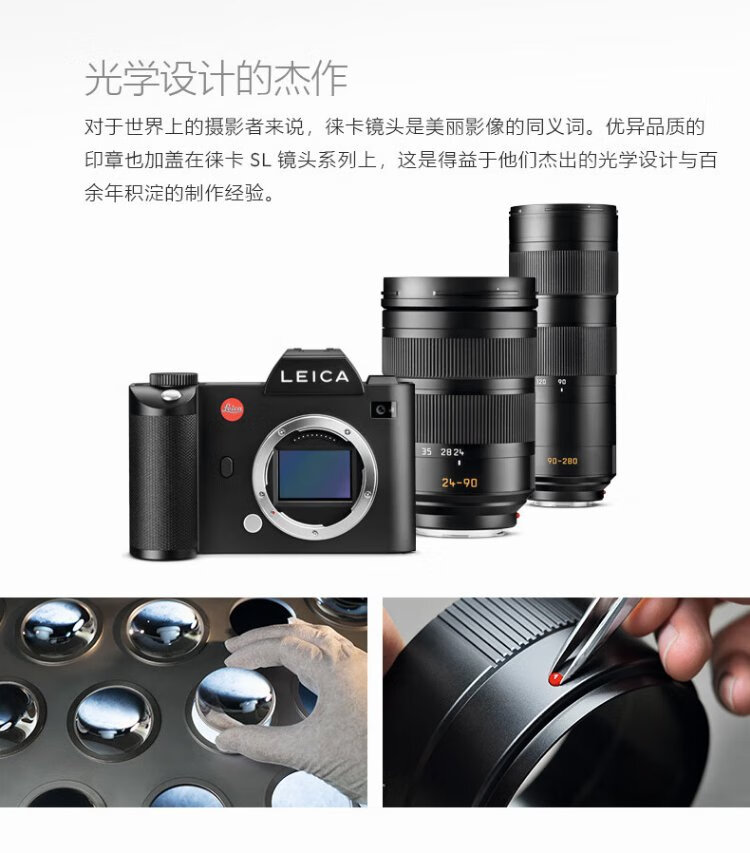 光学设计的杰作

对于世界上的摄影者来说，徕卡镜头是美丽影像的同义词。优异品质的印章也加盖在徕卡 SL 镜头系列上，这是得益于他们杰出的光学设计与百余年积淀的制作经验。

LEICA

Leica

35 28 24

24-90

120 90

90-280