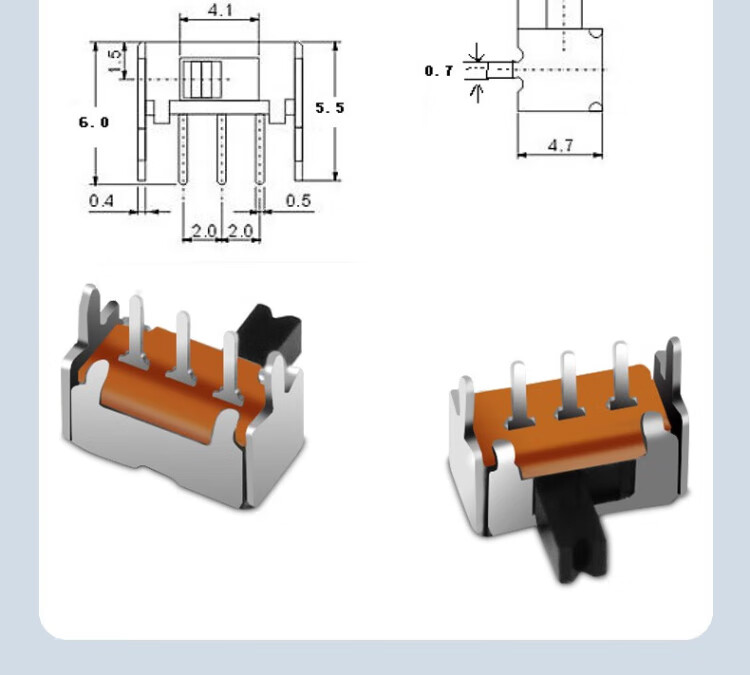 4.1
1.5
6.0
5.5
0.4
0.5
2.0
2.0
0.7
4.7