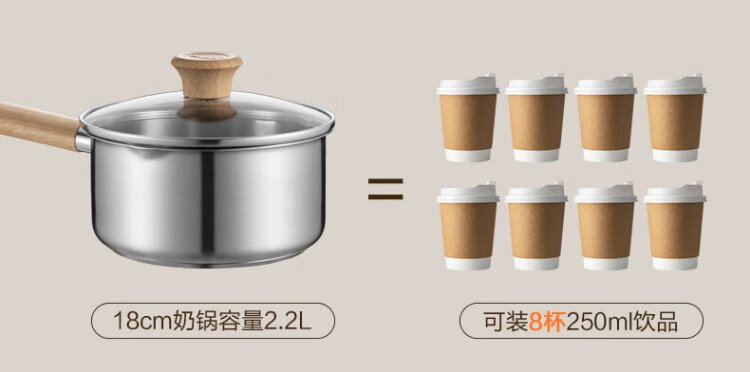 =

18cm奶锅容量2.2L

可装8杯250ml饮品