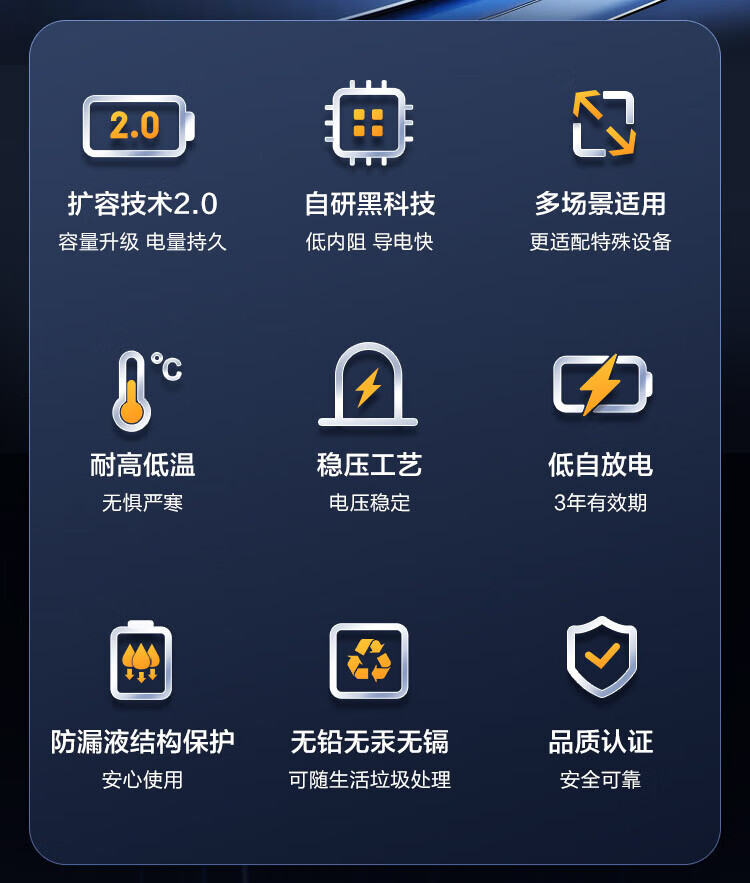 2.0

扩容技术2.0
容量升级 电量持久

自研黑科技
低内阻 导电快

多场景适用
更适配特殊设备

°C

耐高低温
无惧严寒

稳压工艺
电压稳定

低自放电
3年有效期

防漏液结构保护
安心使用

无铅无汞无镉
可随生活垃圾处理

品质认证
安全可靠