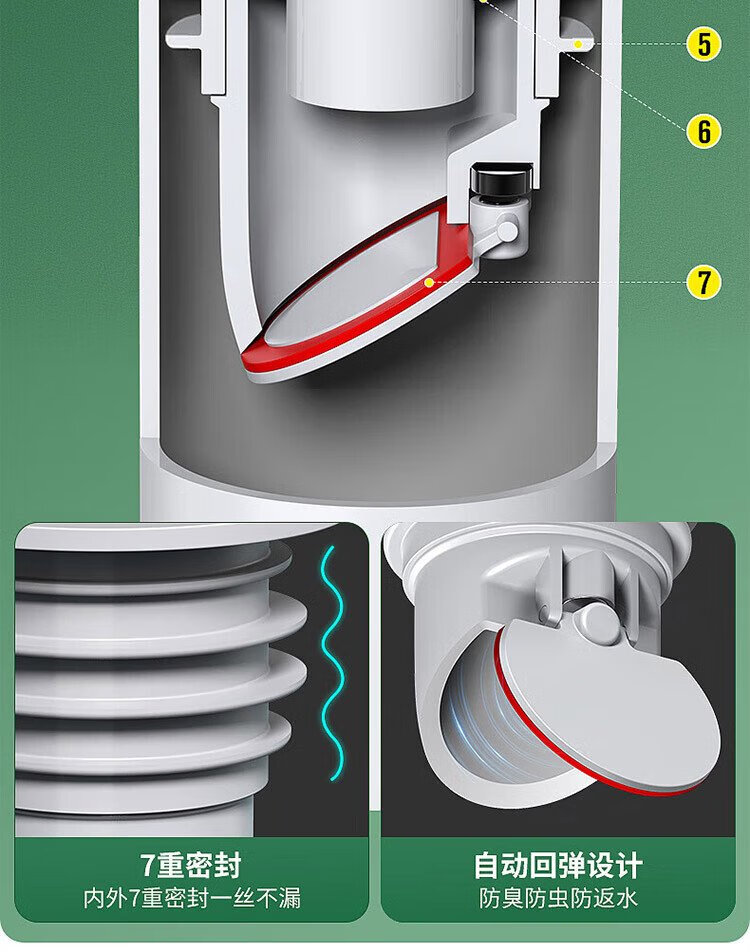 5
6
7

7重密封
内外7重密封一丝不漏

自动回弹设计
防臭防虫防返水