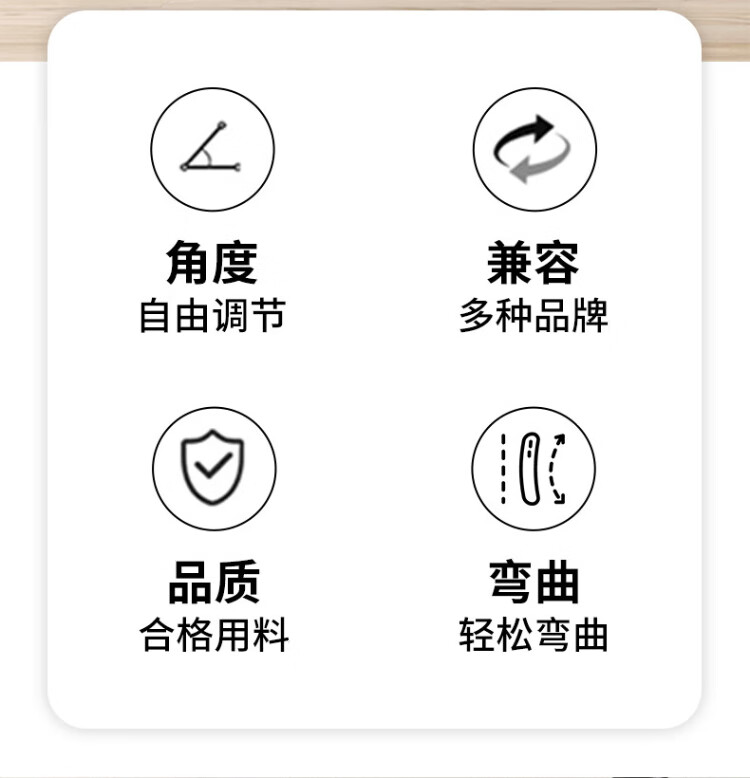 角度
自由调节

兼容
多种品牌

品质
合格用料

弯曲
轻松弯曲