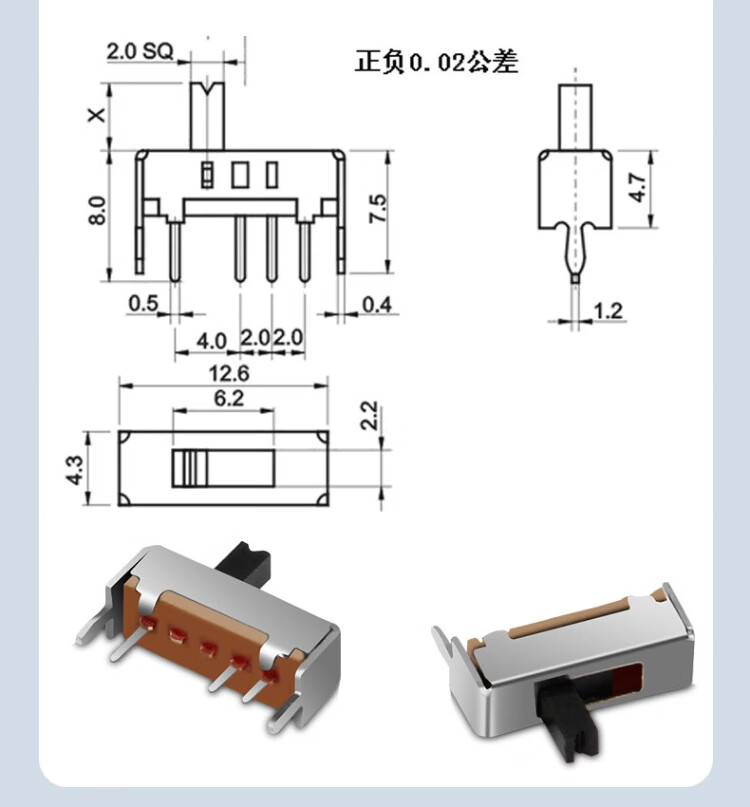 2.0 SQ

正负0.02公差

X

8.0

7.5

4.7

0.5

0.4

1.2

4.0 2.0 2.0

12.6

6.2

2.2

4.3